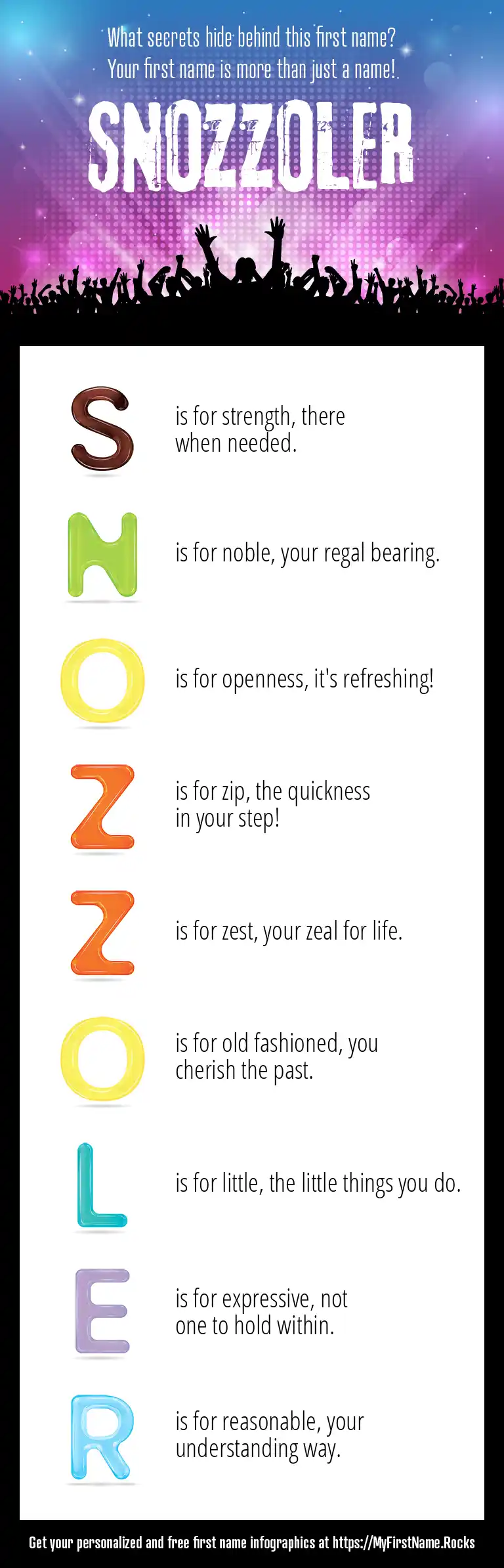 What secrets hide behind this first name?
Your first name is more than just a name!

SNOZZOLER

S is for strength, there when needed.

N is for noble, your regal bearing.

O is for openness, it's refreshing!

Z is for zip, the quickness in your step!

Z is for zest, your zeal for life.

O is for old fashioned, you cherish the past.

L is for little, the little things you do.

E is for expressive, not one to hold within.

R is for reasonable, your understanding way.

Get your personalized and free first name infographics at https://MyFirstName.Rocks