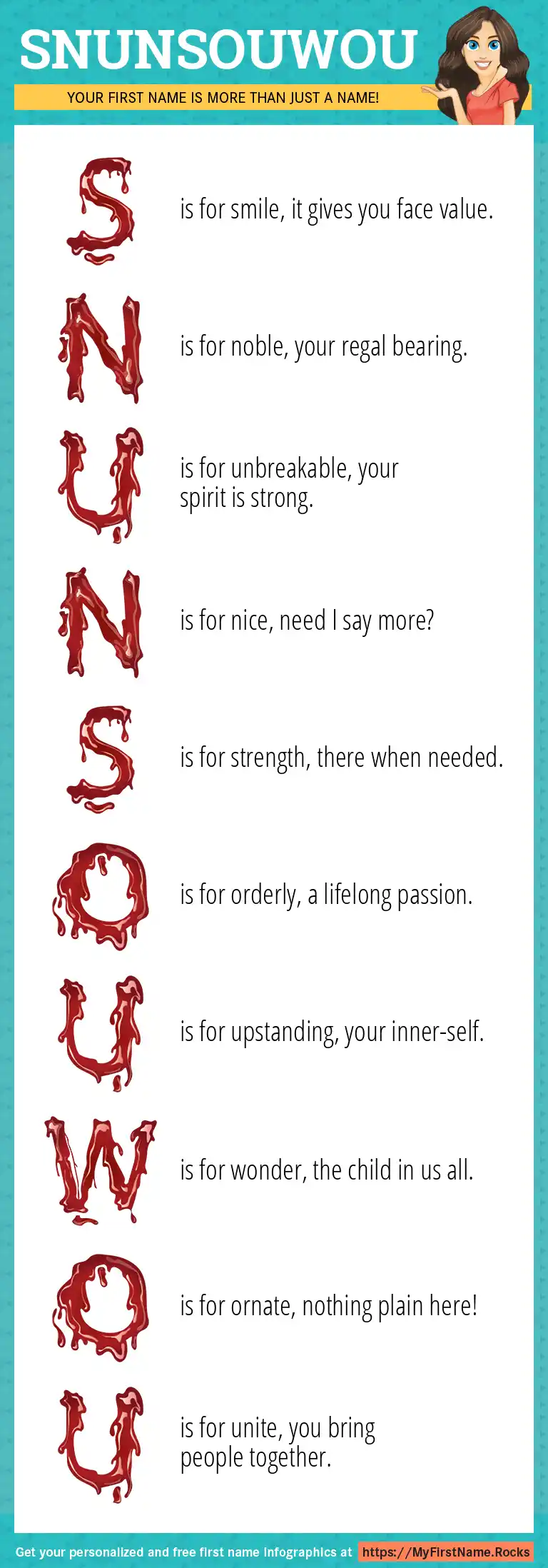 SNUNSOUWOU

YOUR FIRST NAME IS MORE THAN JUST A NAME!

S is for smile, it gives you face value.

N is for noble, your regal bearing.

U is for unbreakable, your spirit is strong.

N is for nice, need I say more?

S is for strength, there when needed.

O is for orderly, a lifelong passion.

U is for upstanding, your inner-self.

W is for wonder, the child in us all.

O is for ornate, nothing plain here!

U is for unite, you bring people together.

Get your personalized and free first name infographics at https://MyFirstName.Rocks