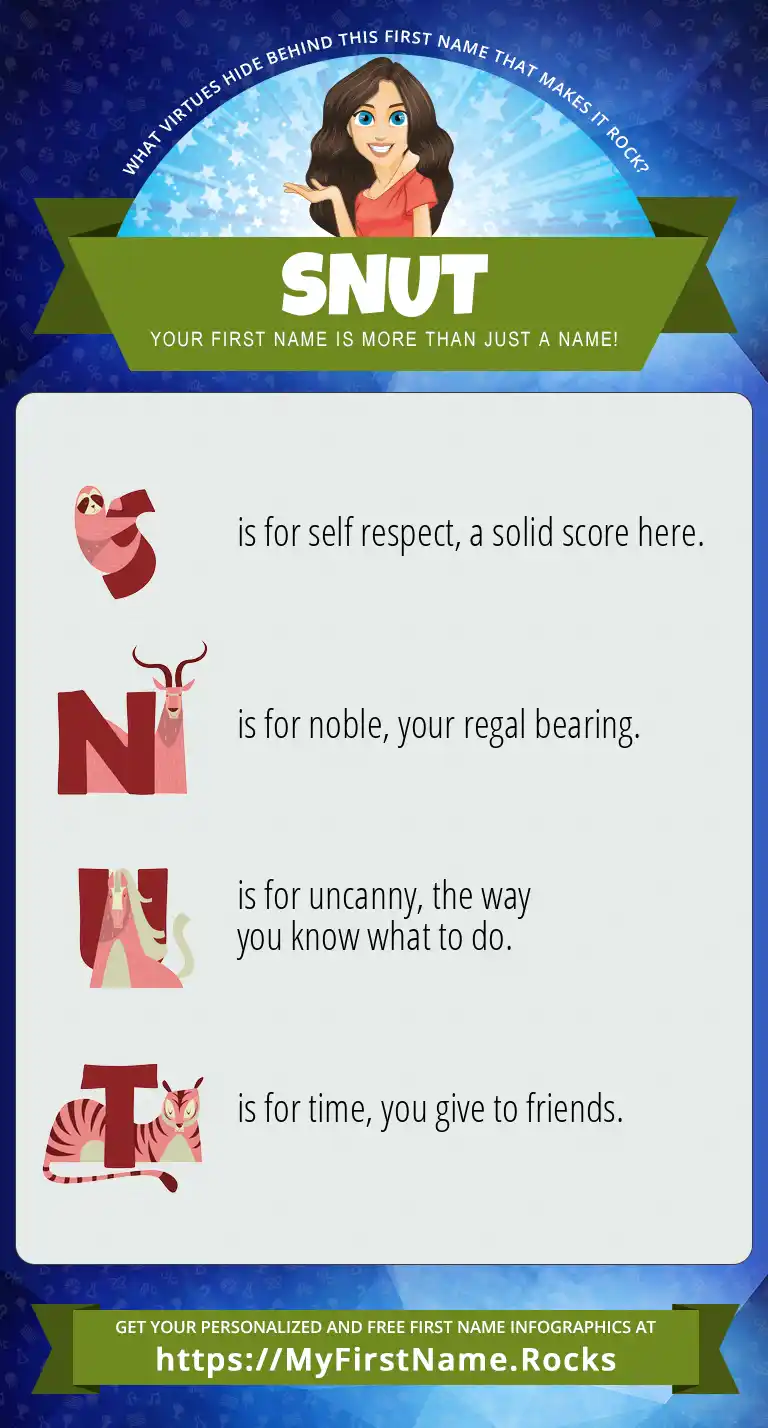 WHAT VIRTUES HIDE BEHIND THIS FIRST NAME THAT MAKES IT ROCK?

SNUT

YOUR FIRST NAME IS MORE THAN JUST A NAME!

S is for self respect, a solid score here.

N is for noble, your regal bearing.

U is for uncanny, the way you know what to do.

T is for time, you give to friends.

GET YOUR PERSONALIZED AND FREE FIRST NAME INFOGRAPHICS AT
https://MyFirstName.Rocks