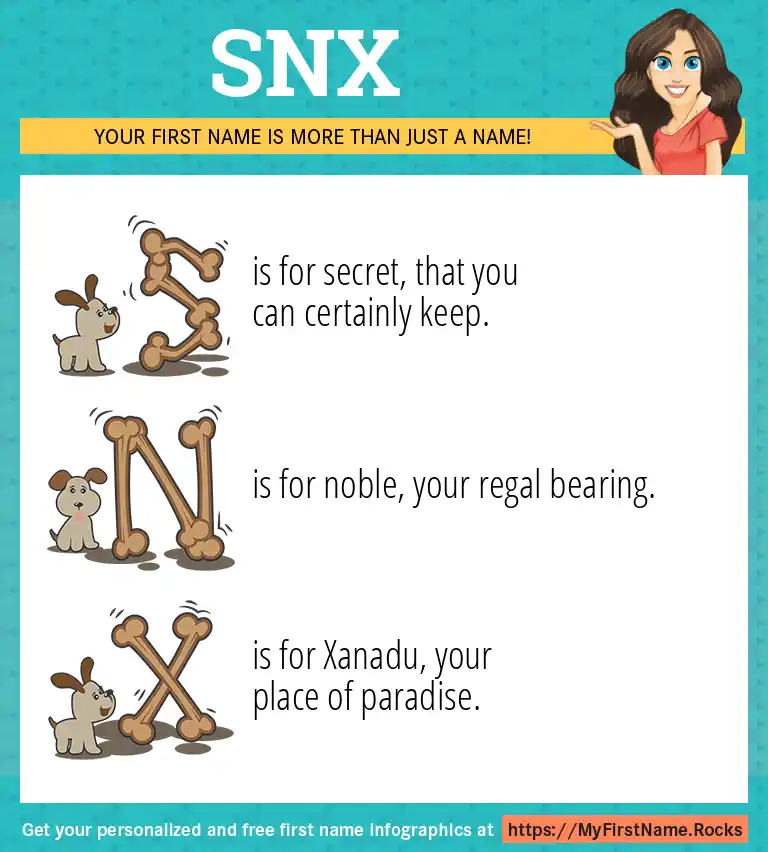 SNX

YOUR FIRST NAME IS MORE THAN JUST A NAME!

S is for secret, that you can certainly keep.

N is for noble, your regal bearing.

X is for Xanadu, your place of paradise.

Get your personalized and free first name infographics at https://MyFirstName.Rocks