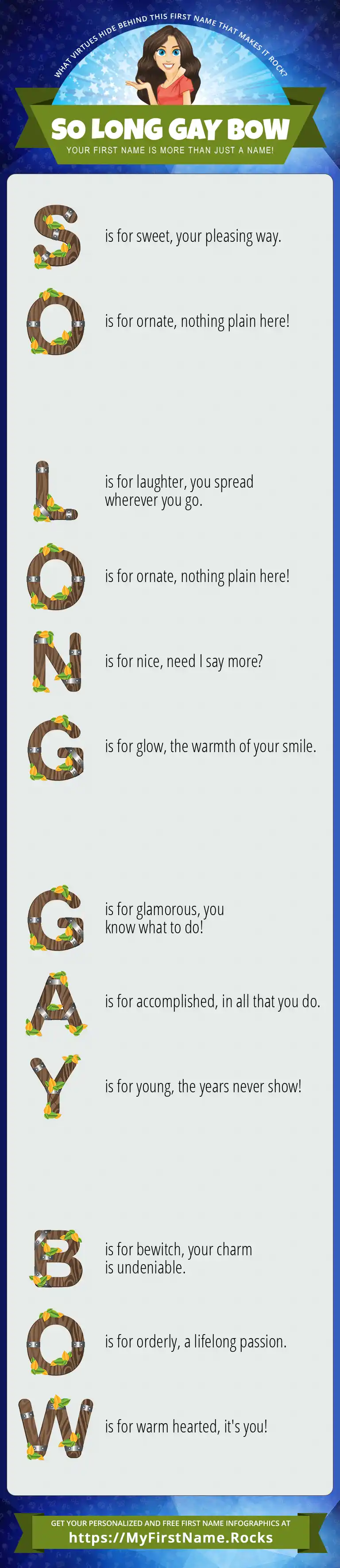 WHAT VIRTUES HIDE BEHIND THIS FIRST NAME THAT MAKES IT ROCK?

SO LONG GAY BOW

YOUR FIRST NAME IS MORE THAN JUST A NAME!

S is for sweet, your pleasing way.

O is for ornate, nothing plain here!

L is for laughter, you spread wherever you go.

O is for ornate, nothing plain here!

N is for nice, need I say more?

G is for glow, the warmth of your smile.

G is for glamorous, you know what to do!

A is for accomplished, in all that you do.

Y is for young, the years never show!

B is for bewitch, your charm is undeniable.

O is for orderly, a lifelong passion.

W is for warm hearted, it's you!

GET YOUR PERSONALIZED AND FREE FIRST NAME INFOGRAPHICS AT

https://MyFirstName.Rocks