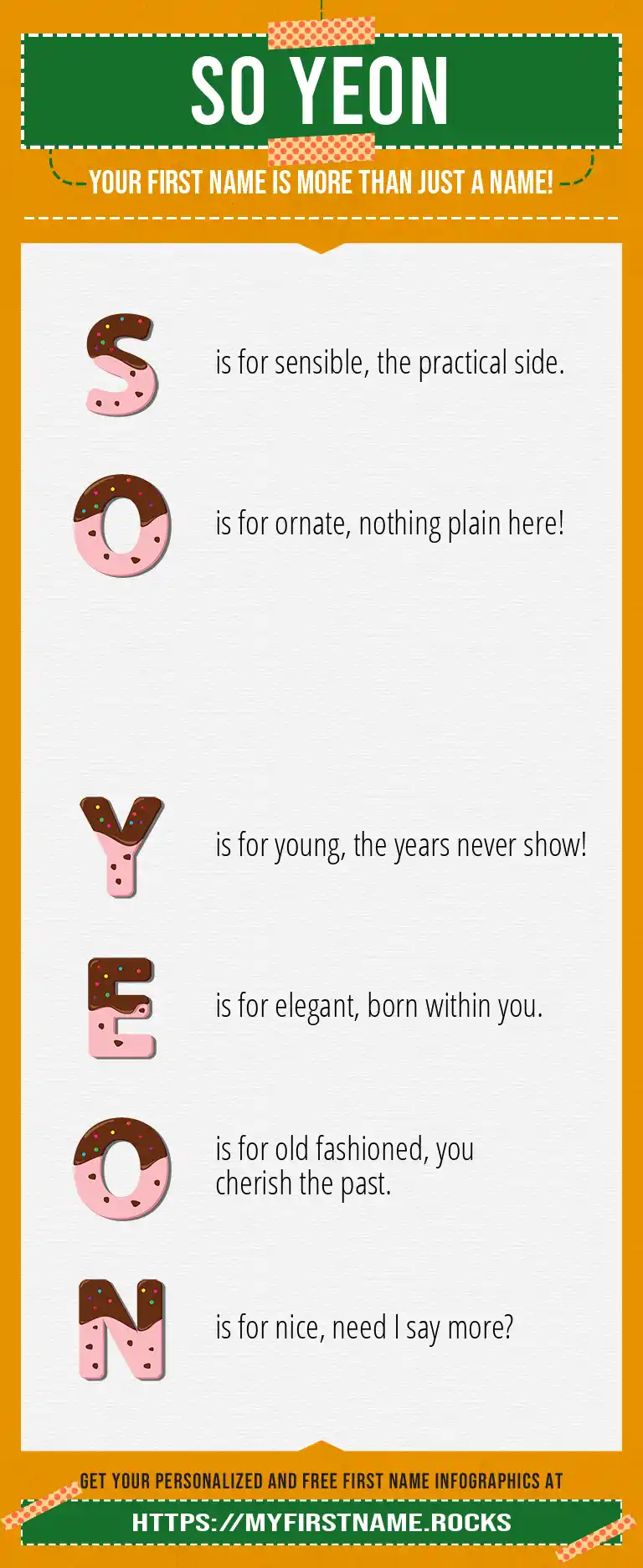 SO YEON

YOUR FIRST NAME IS MORE THAN JUST A NAME!

S is for sensible, the practical side.

O is for ornate, nothing plain here!

Y is for young, the years never show!

E is for elegant, born within you.

O is for old fashioned, you cherish the past.

N is for nice, need I say more?

GET YOUR PERSONALIZED AND FREE FIRST NAME INFOGRAPHICS AT

HTTPS://MYFIRSTNAME.ROCKS