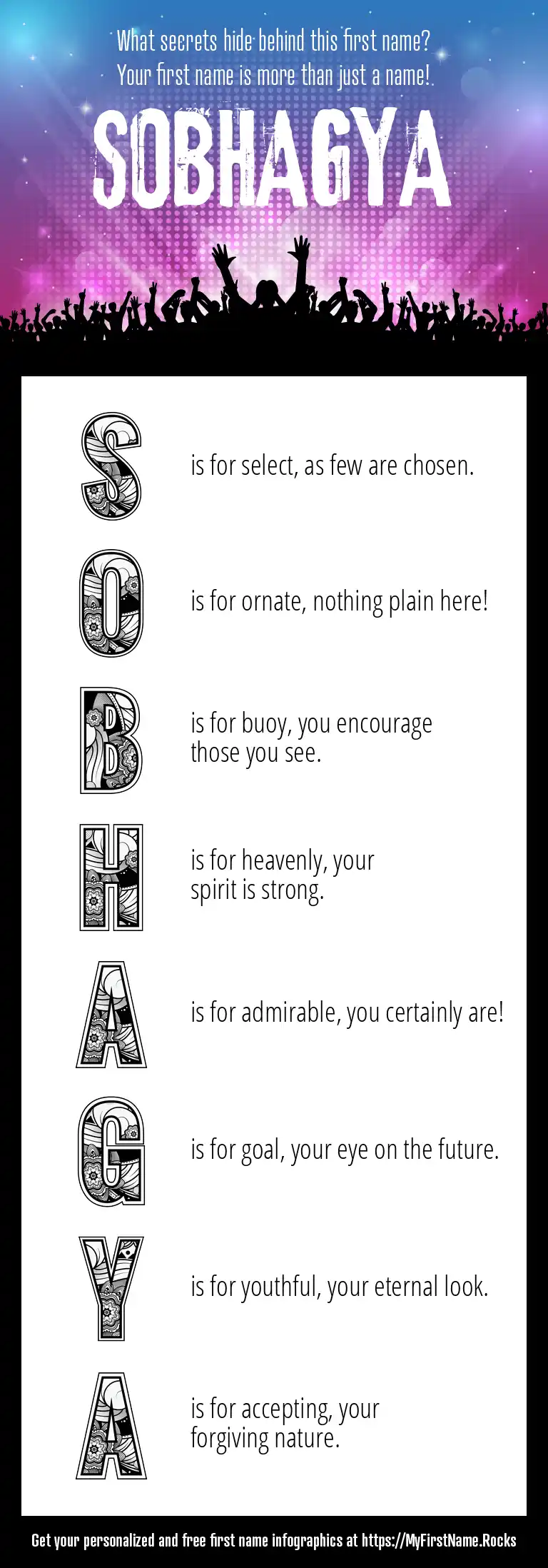 What secrets hide behind this first name?
Your first name is more than just a name!

SOBHAGYA

S is for select, as few are chosen.

O is for ornate, nothing plain here!

B is for buoy, you encourage those you see.

H is for heavenly, your spirit is strong.

A is for admirable, you certainly are!

G is for goal, your eye on the future.

Y is for youthful, your eternal look.

A is for accepting, your forgiving nature.

Get your personalized and free first name infographics at https://MyFirstName.Rocks