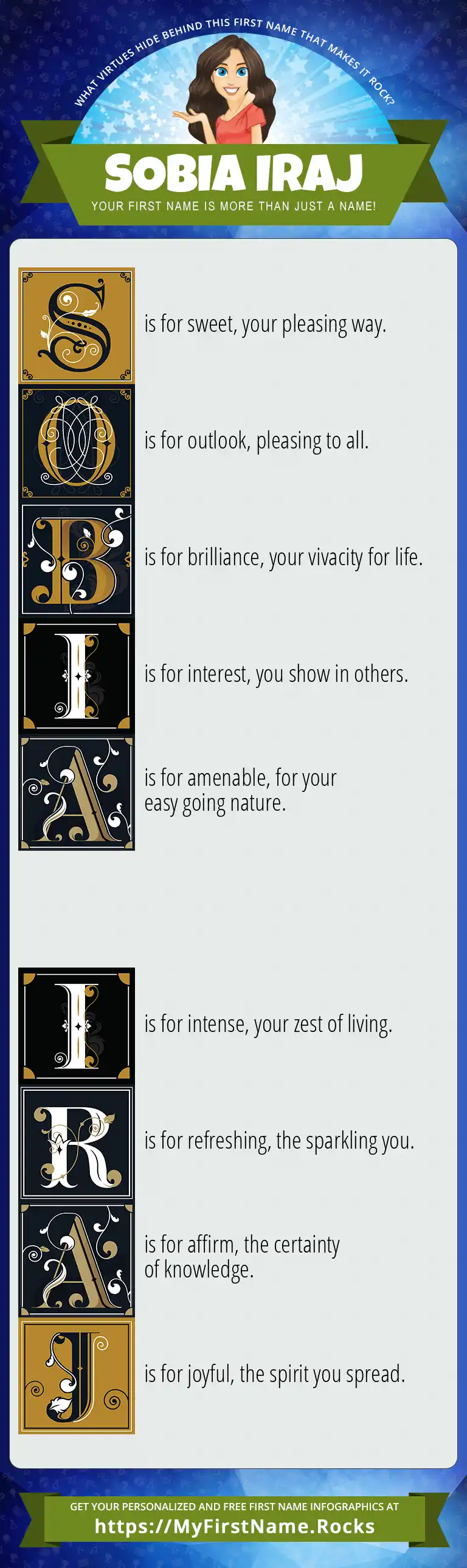 WHAT VIRTUES HIDE BEHIND THIS FIRST NAME THAT MAKES IT ROCK?

SOBIA IRAJ

YOUR FIRST NAME IS MORE THAN JUST A NAME!

S is for sweet, your pleasing way.

O is for outlook, pleasing to all.

B is for brilliance, your vivacity for life.

I is for interest, you show in others.

A is for amenable, for your easy going nature.

I is for intense, your zest of living.

R is for refreshing, the sparkling you.

A is for affirm, the certainty of knowledge.

J is for joyful, the spirit you spread.

GET YOUR PERSONALIZED AND FREE FIRST NAME INFOGRAPHICS AT

https://MyFirstName.Rocks