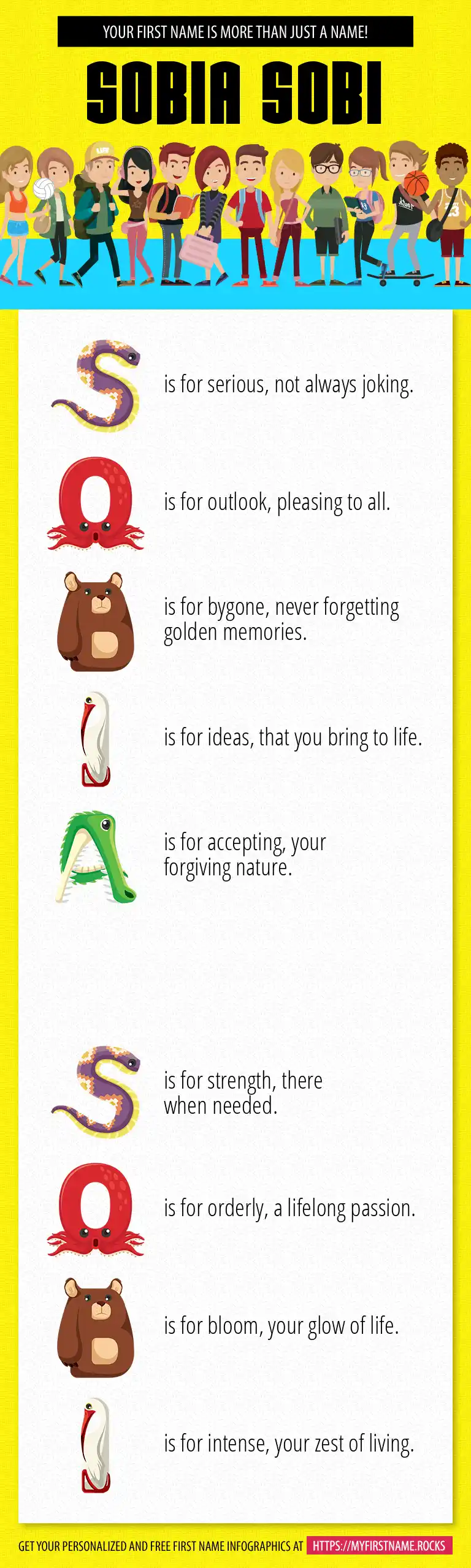 YOUR FIRST NAME IS MORE THAN JUST A NAME!

SOBIA SOBI

S is for serious, not always joking.

O is for outlook, pleasing to all.

B is for bygone, never forgetting golden memories.

I is for ideas, that you bring to life.

A is for accepting, your forgiving nature.

S is for strength, there when needed.

O is for orderly, a lifelong passion.

B is for bloom, your glow of life.

I is for intense, your zest of living.

GET YOUR PERSONALIZED AND FREE FIRST NAME INFOGRAPHICS AT HTTPS://MYFIRSTNAME.ROCKS