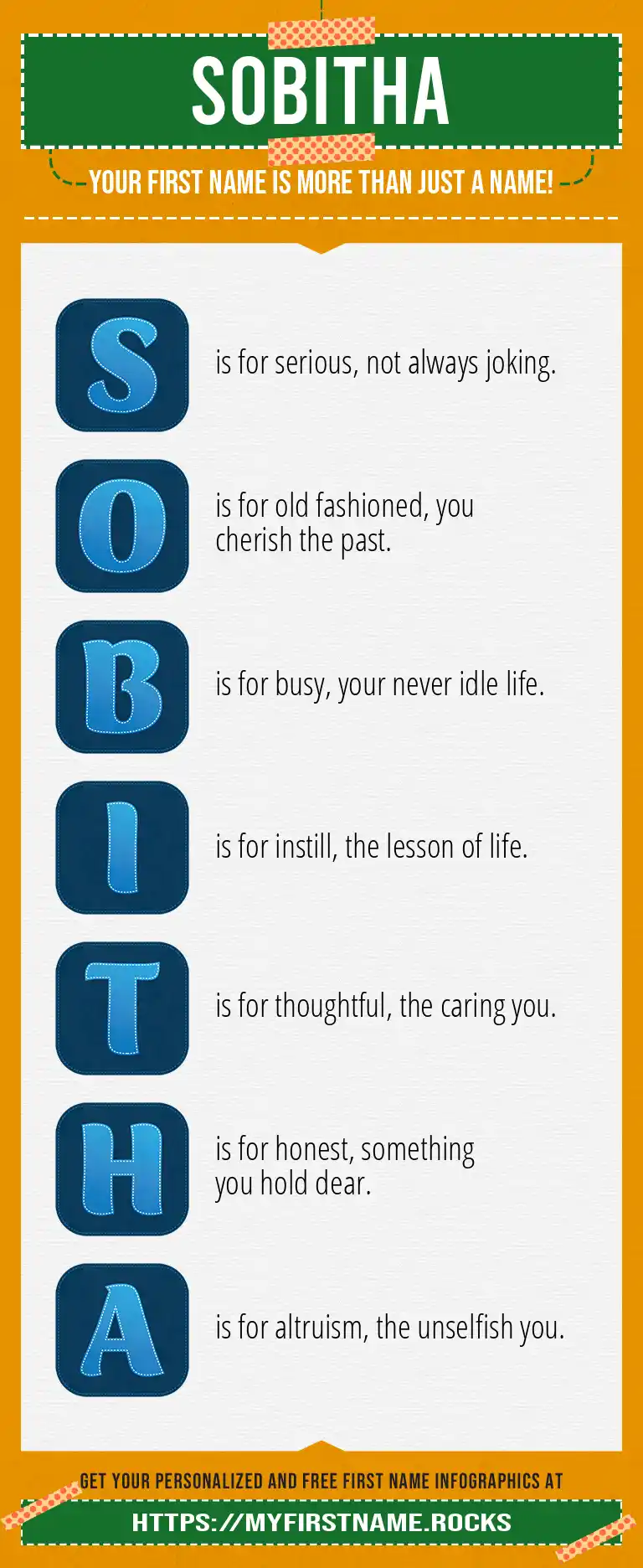 SOBITHA

YOUR FIRST NAME IS MORE THAN JUST A NAME!

S is for serious, not always joking.

O is for old fashioned, you cherish the past.

B is for busy, your never idle life.

I is for instill, the lesson of life.

T is for thoughtful, the caring you.

H is for honest, something you hold dear.

A is for altruism, the unselfish you.

GET YOUR PERSONALIZED AND FREE FIRST NAME INFOGRAPHICS AT

HTTPS://MYFIRSTNAME.ROCKS