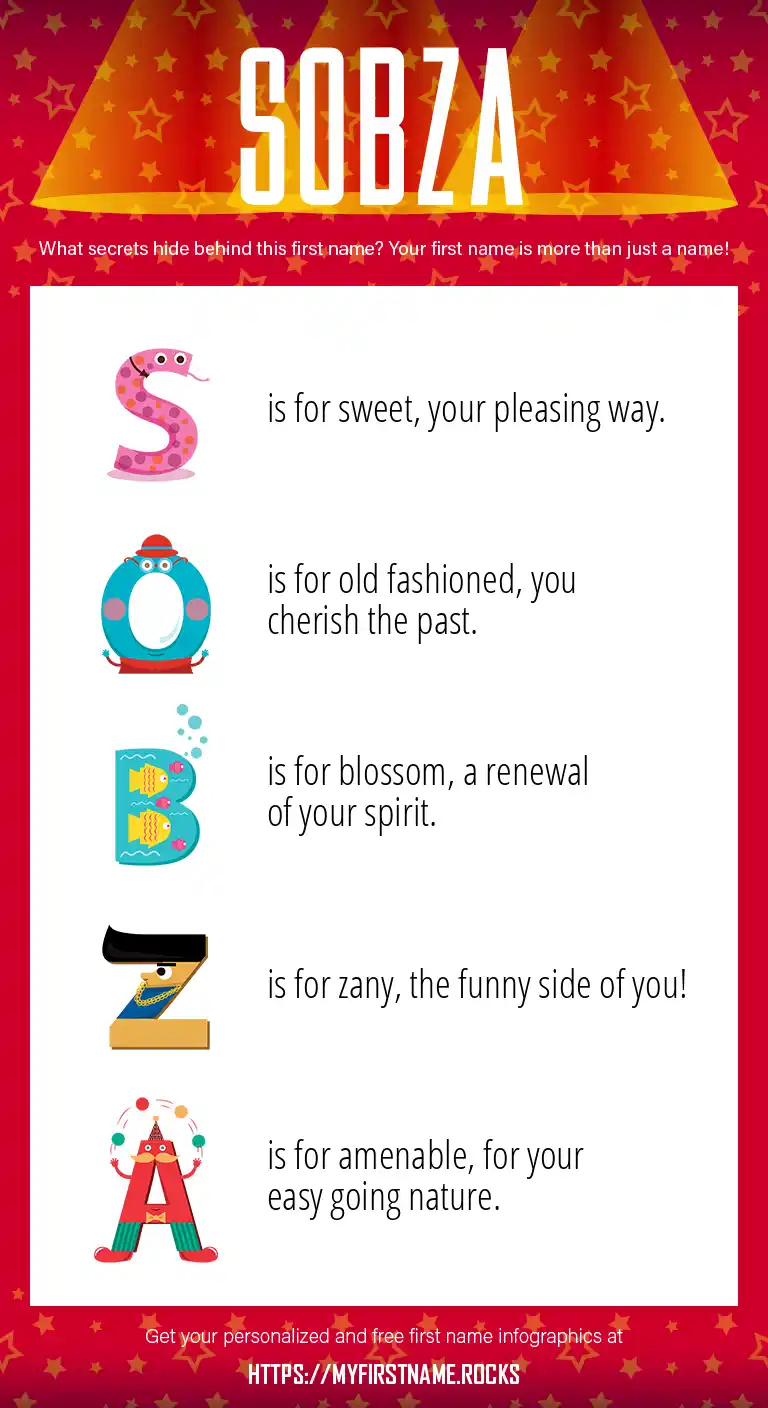 SOBZA

What secrets hide behind this first name? Your first name is more than just a name!

S is for sweet, your pleasing way.

O is for old fashioned, you cherish the past.

B is for blossom, a renewal of your spirit.

Z is for zany, the funny side of you!

A is for amenable, for your easy going nature.

Get your personalized and free first name infographics at

HTTPS://MYFIRSTNAME.ROCKS