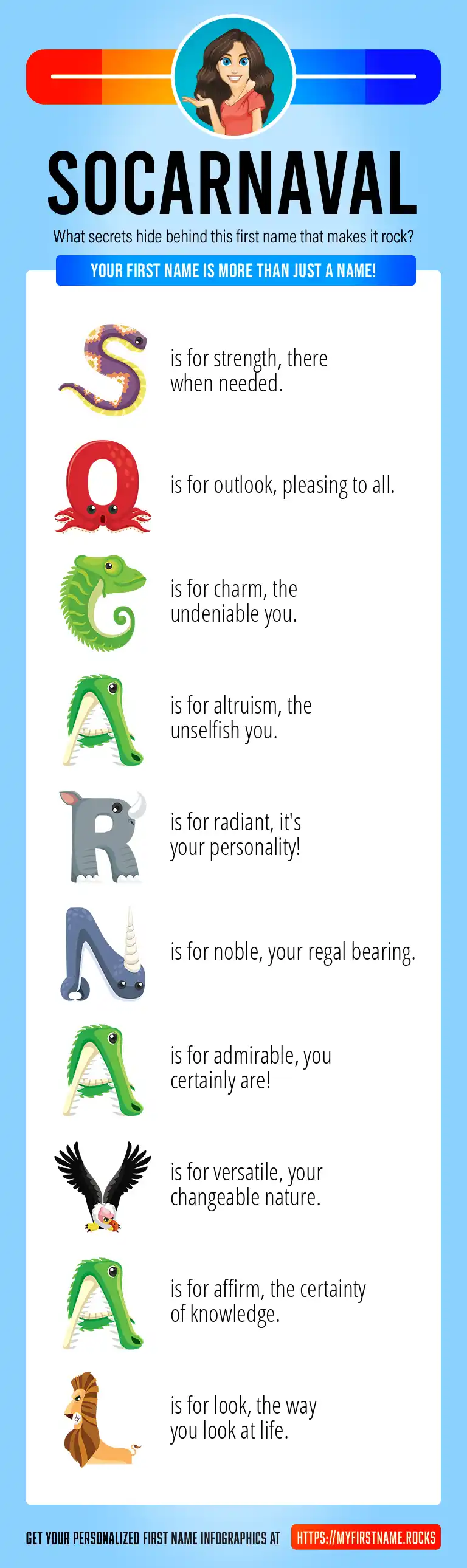 SOCARNAVAL

What secrets hide behind this first name that makes it rock?

YOUR FIRST NAME IS MORE THAN JUST A NAME!

S is for strength, there when needed.

O is for outlook, pleasing to all.

C is for charm, the undeniable you.

A is for altruism, the unselfish you.

R is for radiant, it's your personality!

N is for noble, your regal bearing.

A is for admirable, you certainly are!

V is for versatile, your changeable nature.

A is for affirm, the certainty of knowledge.

L is for look, the way you look at life.

GET YOUR PERSONALIZED FIRST NAME INFOGRAPHICS AT HTTPS://MYFIRSTNAME.ROCKS