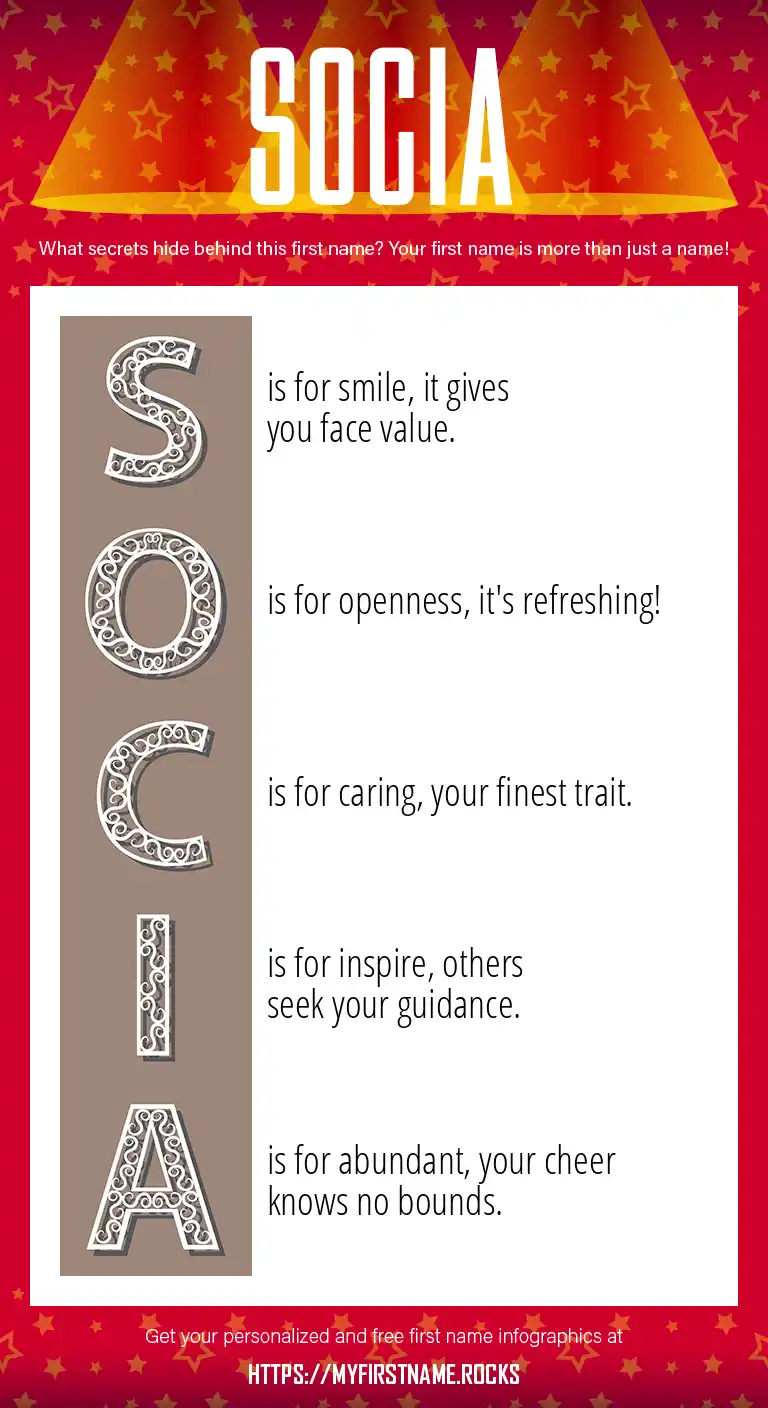 SOCIA

What secrets hide behind this first name? Your first name is more than just a name!

S is for smile, it gives you face value.

O is for openness, it's refreshing!

C is for caring, your finest trait.

I is for inspire, others seek your guidance.

A is for abundant, your cheer knows no bounds.

Get your personalized and free first name infographics at

HTTPS://MYFIRSTNAME.ROCKS