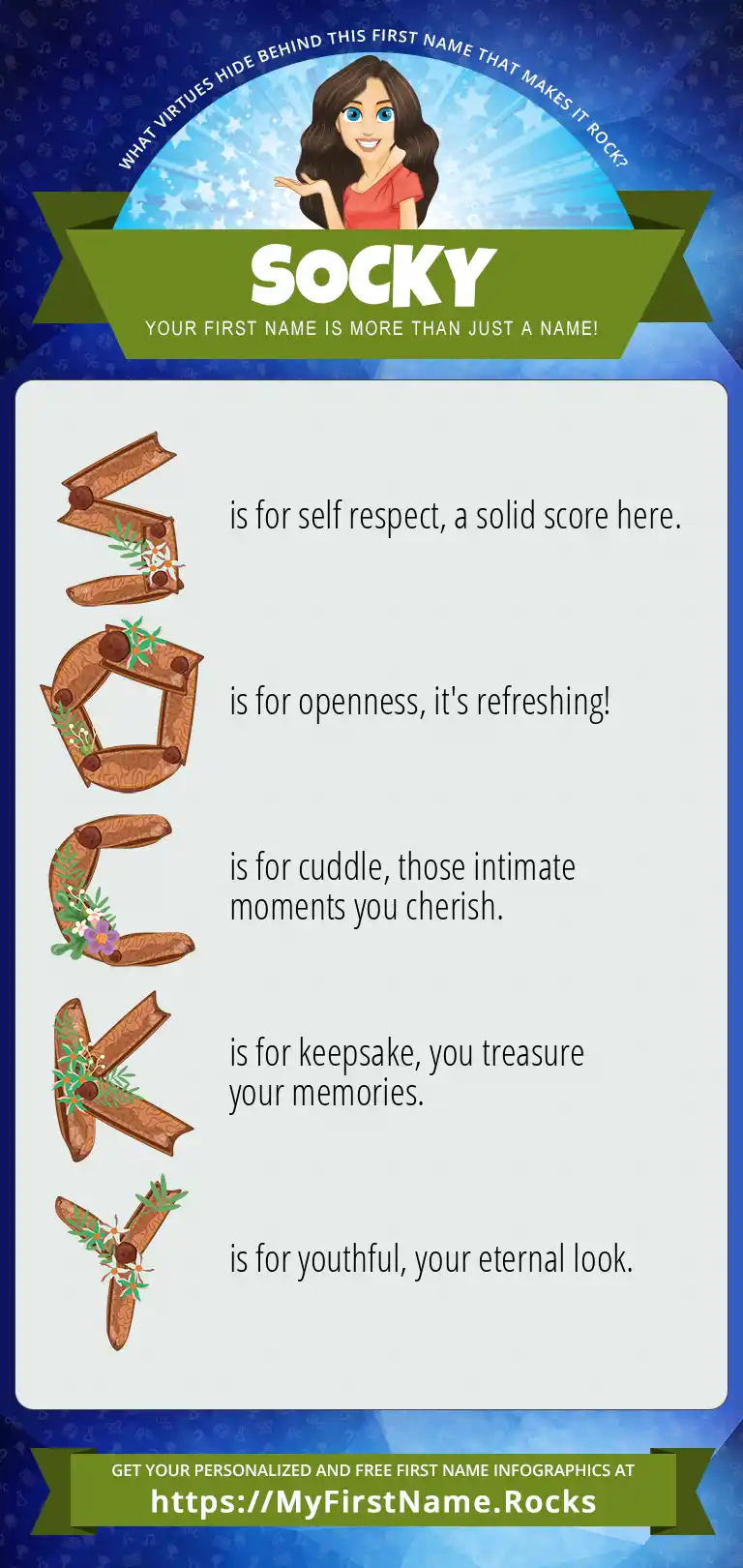 WHAT VIRTUES HIDE BEHIND THIS FIRST NAME THAT MAKES IT ROCK?

SOCKY

YOUR FIRST NAME IS MORE THAN JUST A NAME!

S is for self respect, a solid score here.

O is for openness, it's refreshing!

C is for cuddle, those intimate moments you cherish.

K is for keepsake, you treasure your memories.

Y is for youthful, your eternal look.

GET YOUR PERSONALIZED AND FREE FIRST NAME INFOGRAPHICS AT

https://MyFirstName.Rocks