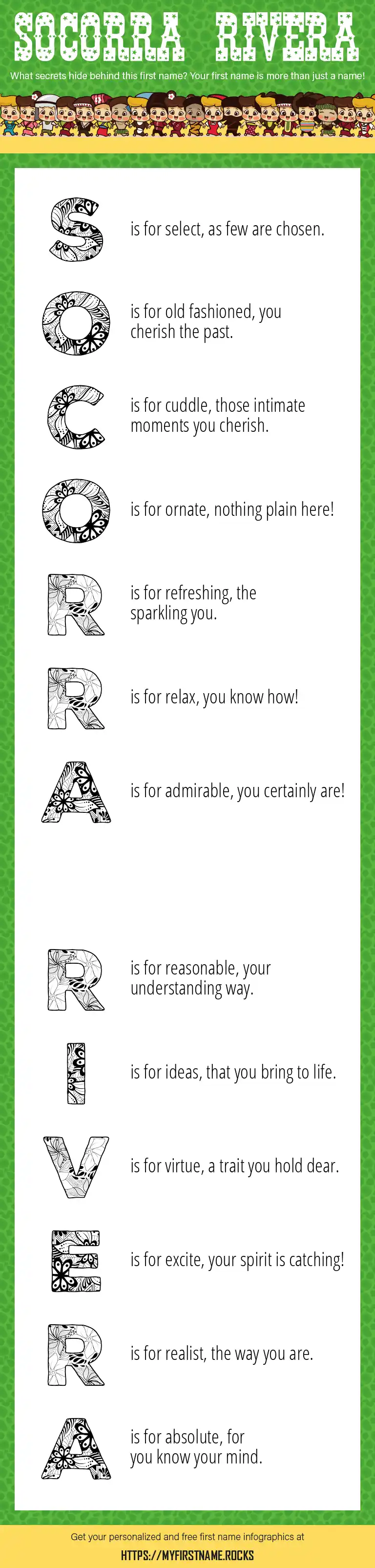 SOCORRA RIVERA

What secrets hide behind this first name? Your first name is more than just a name!

S is for select, as few are chosen.

O is for old fashioned, you cherish the past.

C is for cuddle, those intimate moments you cherish.

O is for ornate, nothing plain here!

R is for refreshing, the sparkling you.

R is for relax, you know how!

A is for admirable, you certainly are!

R is for reasonable, your understanding way.

I is for ideas, that you bring to life.

V is for virtue, a trait you hold dear.

E is for excite, your spirit is catching!

R is for realist, the way you are.

A is for absolute, for you know your mind.

Get your personalized and free first name infographics at
HTTPS://MYFIRSTNAME.ROCKS