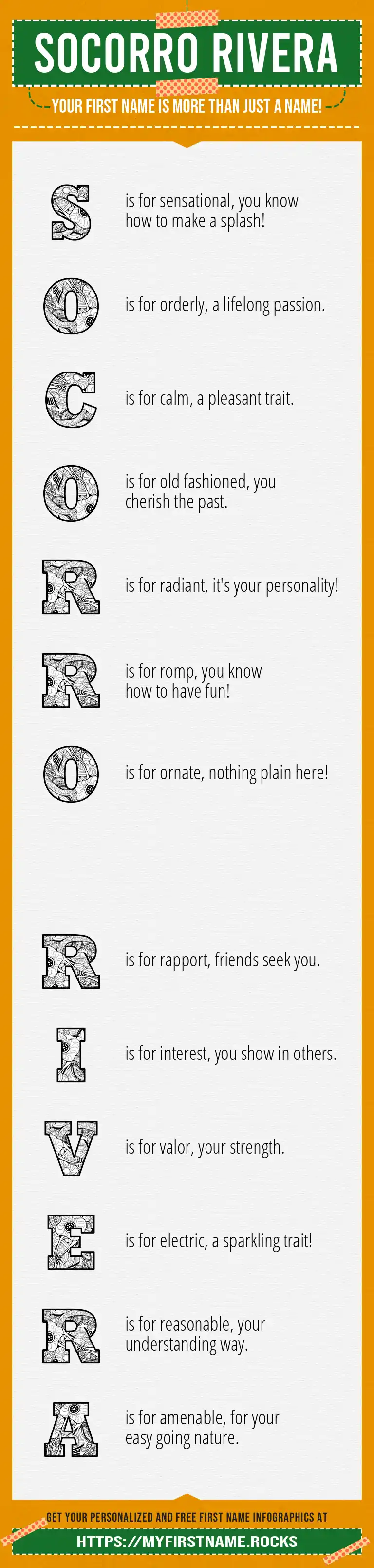 SOCORRO RIVERA

YOUR FIRST NAME IS MORE THAN JUST A NAME!

S is for sensational, you know how to make a splash!

O is for orderly, a lifelong passion.

C is for calm, a pleasant trait.

O is for old fashioned, you cherish the past.

R is for radiant, it's your personality!

R is for romp, you know how to have fun!

O is for ornate, nothing plain here!

R is for rapport, friends seek you.

I is for interest, you show in others.

V is for valor, your strength.

E is for electric, a sparkling trait!

R is for reasonable, your understanding way.

A is for amenable, for your easy going nature.

GET YOUR PERSONALIZED AND FREE FIRST NAME INFOGRAPHICS AT

HTTPS://MYFIRSTNAME.ROCKS