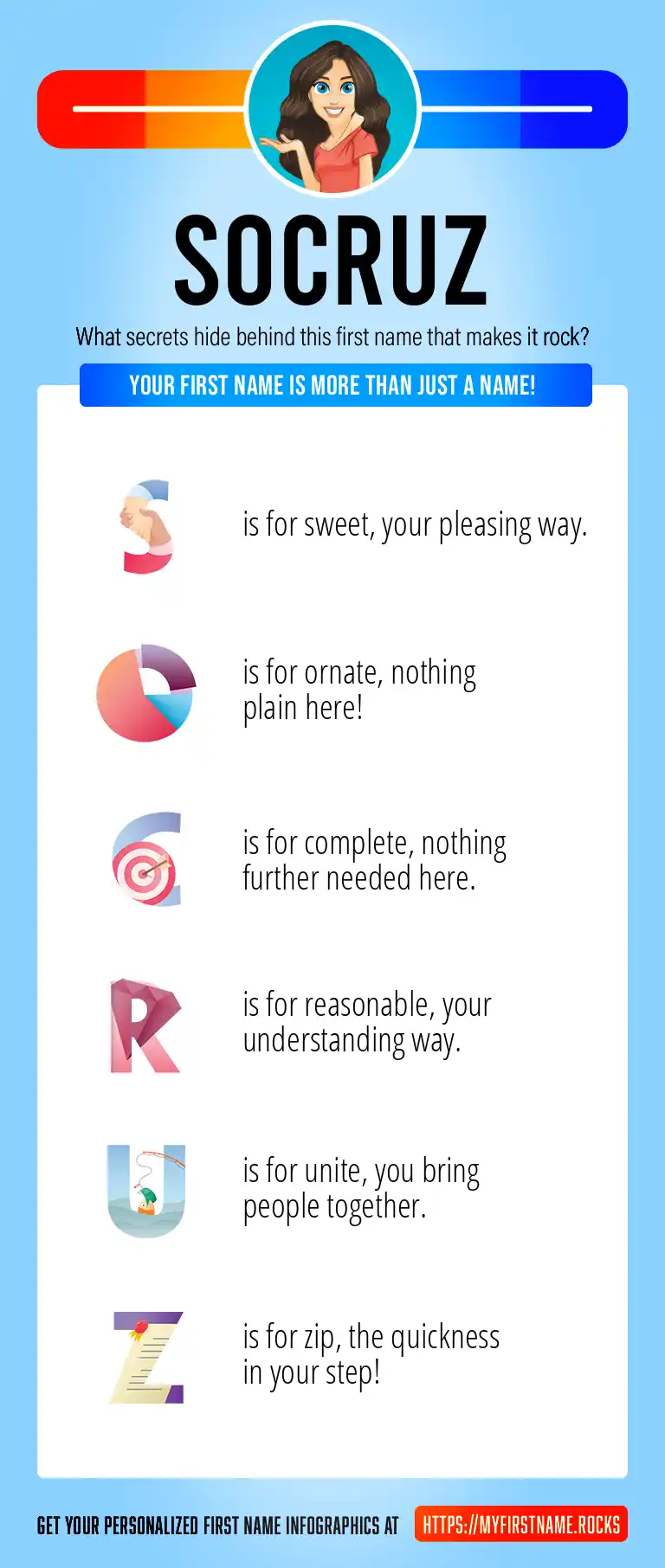 SOCRUZ

What secrets hide behind this first name that makes it rock?

YOUR FIRST NAME IS MORE THAN JUST A NAME!

S is for sweet, your pleasing way.

O is for ornate, nothing plain here!

C is for complete, nothing further needed here.

R is for reasonable, your understanding way.

U is for unite, you bring people together.

Z is for zip, the quickness in your step!

GET YOUR PERSONALIZED FIRST NAME INFOGRAPHICS AT HTTPS://MYFIRSTNAME.ROCKS