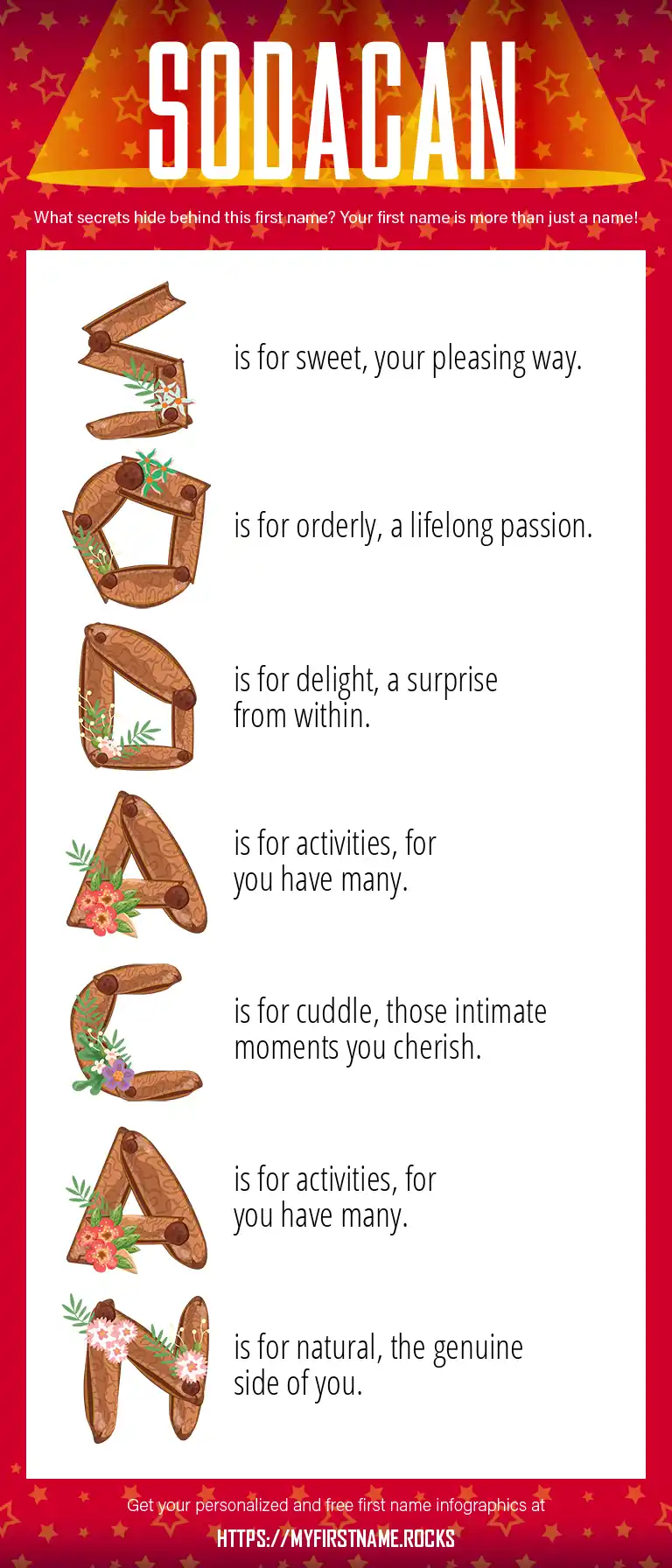 SODACAN

What secrets hide behind this first name? Your first name is more than just a name!

S is for sweet, your pleasing way.

O is for orderly, a lifelong passion.

D is for delight, a surprise from within.

A is for activities, for you have many.

C is for cuddle, those intimate moments you cherish.

A is for activities, for you have many.

N is for natural, the genuine side of you.

Get your personalized and free first name infographics at

HTTPS://MYFIRSTNAME.ROCKS