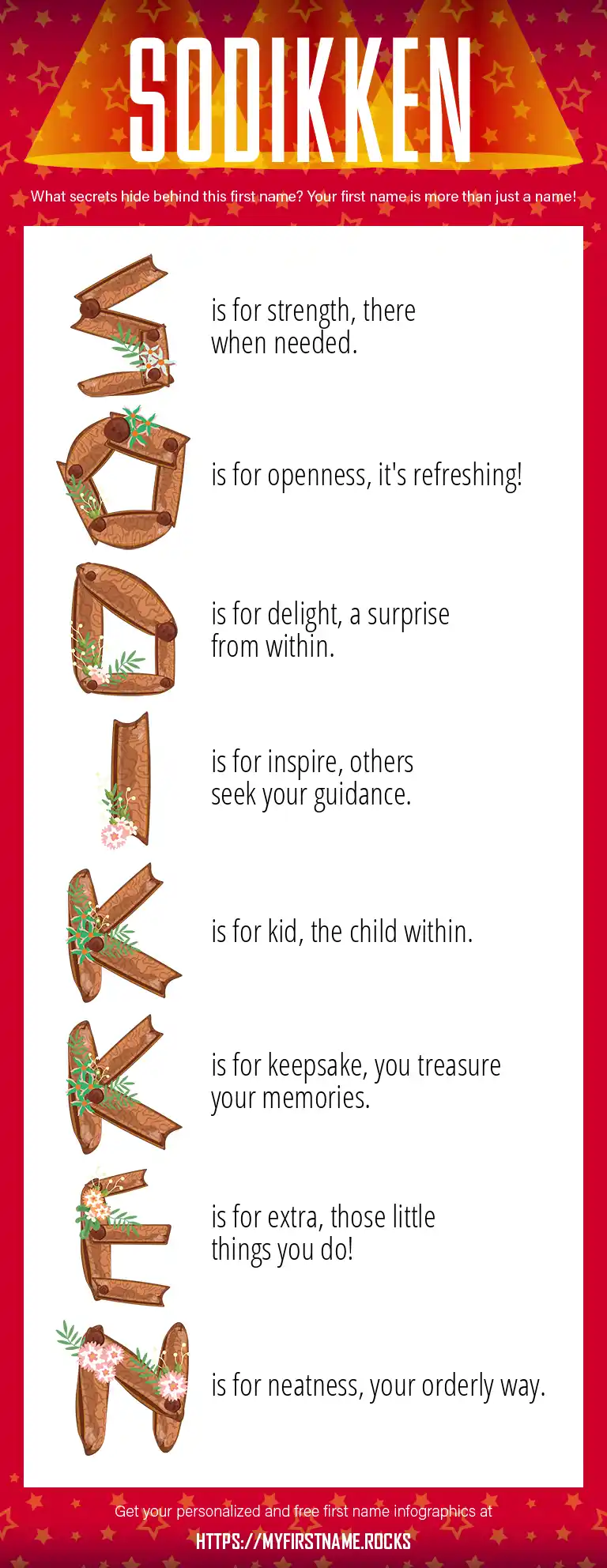 SODIKKEN

What secrets hide behind this first name? Your first name is more than just a name!

S is for strength, there when needed.

O is for openness, it's refreshing!

D is for delight, a surprise from within.

I is for inspire, others seek your guidance.

K is for kid, the child within.

K is for keepsake, you treasure your memories.

E is for extra, those little things you do!

N is for neatness, your orderly way.

Get your personalized and free first name infographics at

HTTPS://MYFIRSTNAME.ROCKS