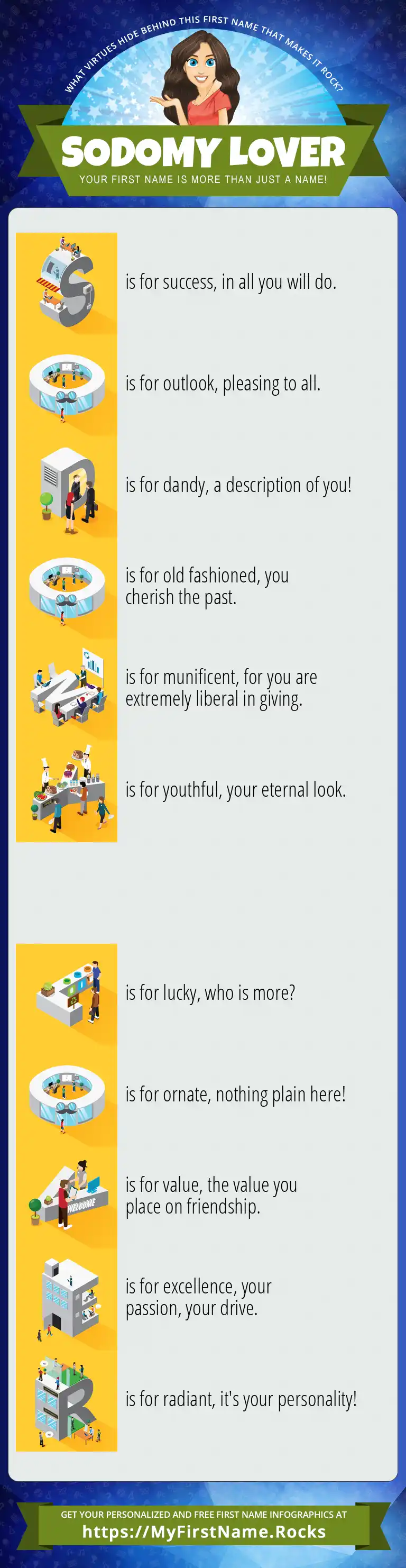 WHAT VIRTUES HIDE BEHIND THIS FIRST NAME THAT MAKES IT ROCK?

SODOMY LOVER

YOUR FIRST NAME IS MORE THAN JUST A NAME!

S is for success, in all you will do.

O is for outlook, pleasing to all.

D is for dandy, a description of you!

O is for old fashioned, you cherish the past.

M is for munificent, for you are extremely liberal in giving.

Y is for youthful, your eternal look.

L is for lucky, who is more?

O is for ornate, nothing plain here!

V is for value, the value you place on friendship.

WELCOME

E is for excellence, your passion, your drive.

R is for radiant, it's your personality!

GET YOUR PERSONALIZED AND FREE FIRST NAME INFOGRAPHICS AT
https://MyFirstName.Rocks