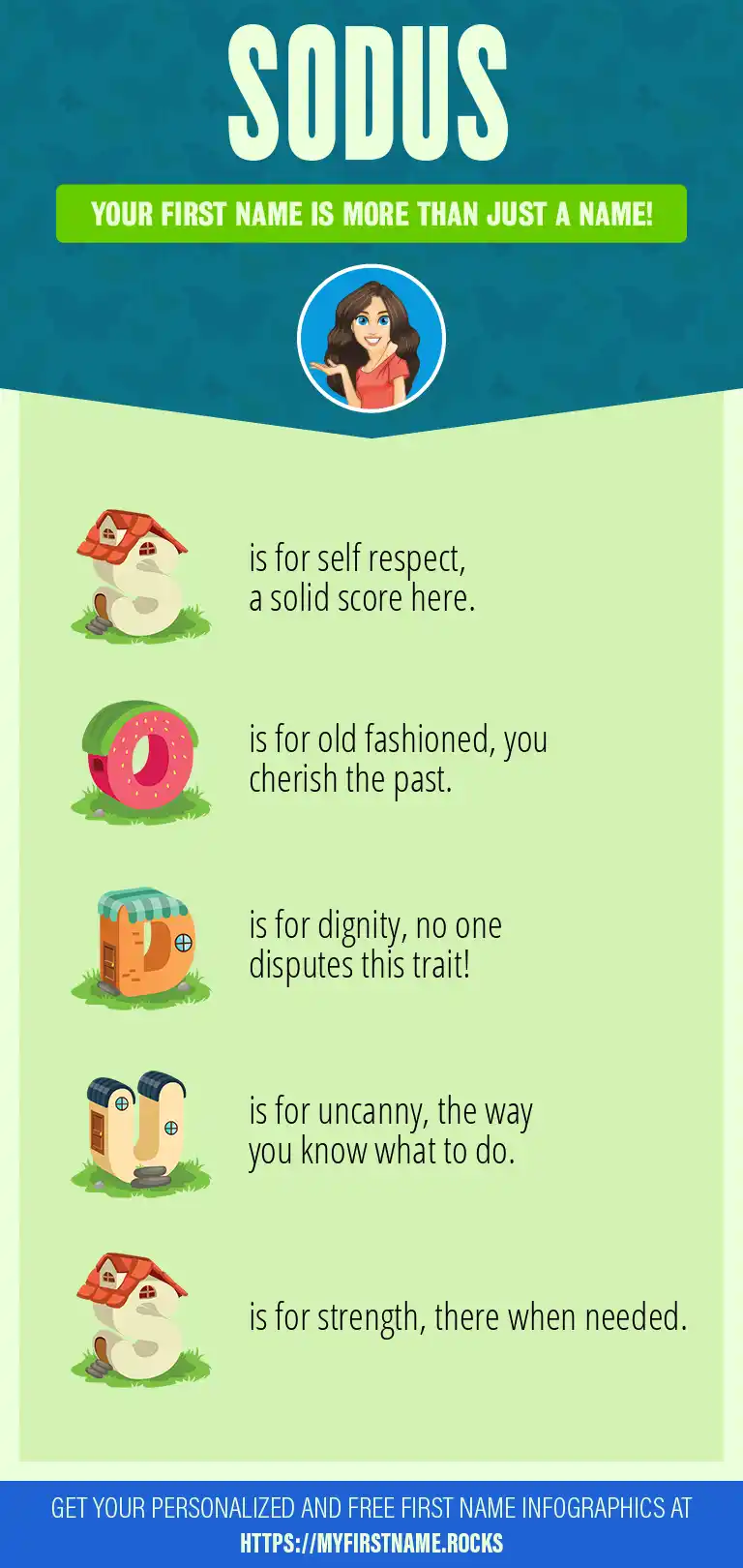 SODUS

YOUR FIRST NAME IS MORE THAN JUST A NAME!

S is for self respect, a solid score here.

O is for old fashioned, you cherish the past.

D is for dignity, no one disputes this trait!

U is for uncanny, the way you know what to do.

S is for strength, there when needed.

GET YOUR PERSONALIZED AND FREE FIRST NAME INFOGRAPHICS AT HTTPS://MYFIRSTNAME.ROCKS