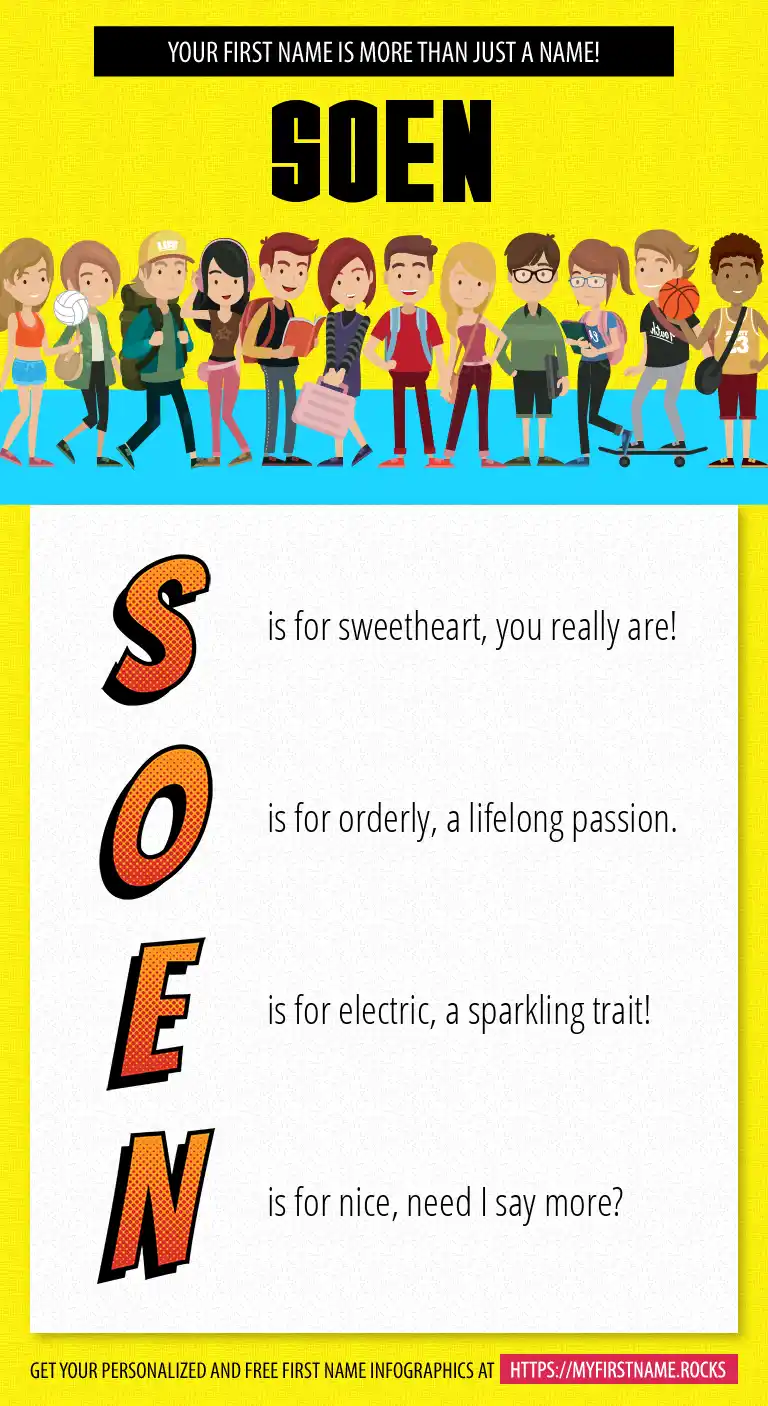 YOUR FIRST NAME IS MORE THAN JUST A NAME!

SOEN

S is for sweetheart, you really are!

O is for orderly, a lifelong passion.

E is for electric, a sparkling trait!

N is for nice, need I say more?

GET YOUR PERSONALIZED AND FREE FIRST NAME INFOGRAPHICS AT HTTPS://MYFIRSTNAME.ROCKS