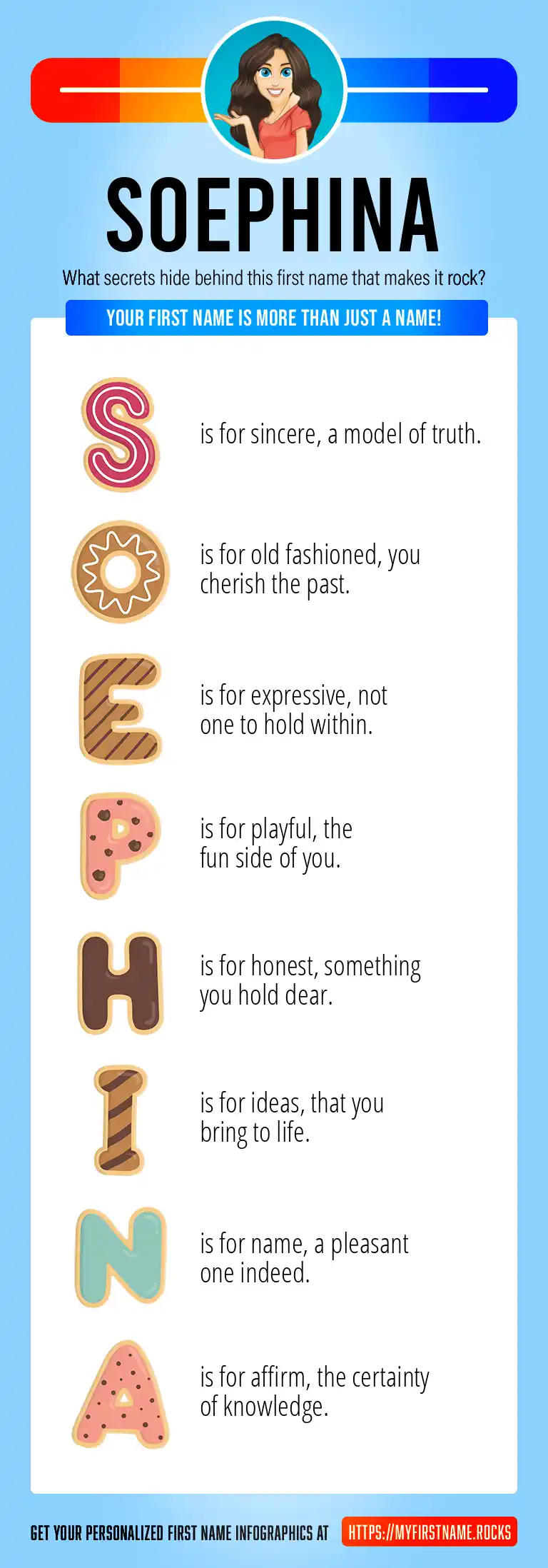 SOEPHINA

What secrets hide behind this first name that makes it rock?

YOUR FIRST NAME IS MORE THAN JUST A NAME!

S is for sincere, a model of truth.

O is for old fashioned, you cherish the past.

E is for expressive, not one to hold within.

P is for playful, the fun side of you.

H is for honest, something you hold dear.

I is for ideas, that you bring to life.

N is for name, a pleasant one indeed.

A is for affirm, the certainty of knowledge.

GET YOUR PERSONALIZED FIRST NAME INFOGRAPHICS AT HTTPS://MYFIRSTNAME.ROCKS