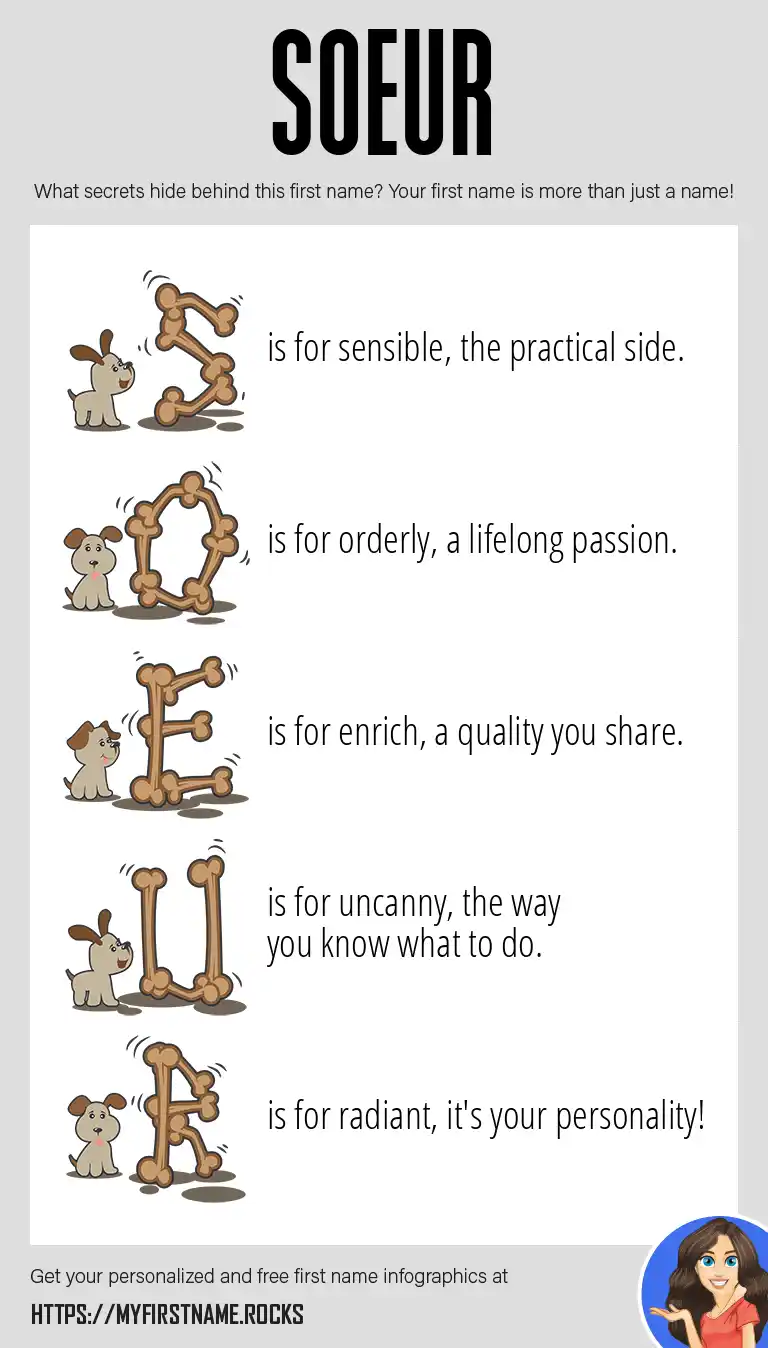 SOEUR

What secrets hide behind this first name? Your first name is more than just a name!

S is for sensible, the practical side.

O is for orderly, a lifelong passion.

E is for enrich, a quality you share.

U is for uncanny, the way you know what to do.

R is for radiant, it's your personality!

Get your personalized and free first name infographics at

HTTPS://MYFIRSTNAME.ROCKS