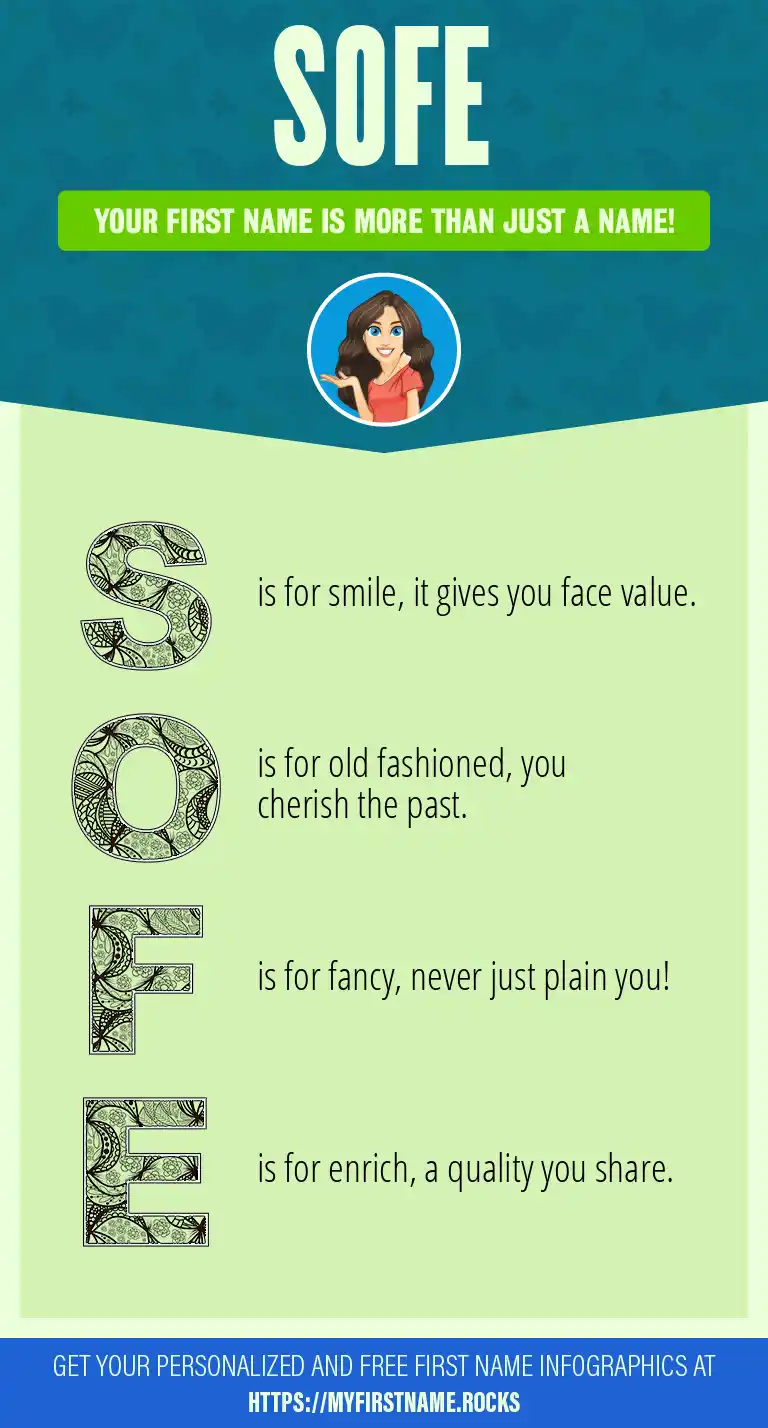 SOFE

YOUR FIRST NAME IS MORE THAN JUST A NAME!

S is for smile, it gives you face value.

O is for old fashioned, you cherish the past.

F is for fancy, never just plain you!

E is for enrich, a quality you share.

GET YOUR PERSONALIZED AND FREE FIRST NAME INFOGRAPHICS AT HTTPS://MYFIRSTNAME.ROCKS