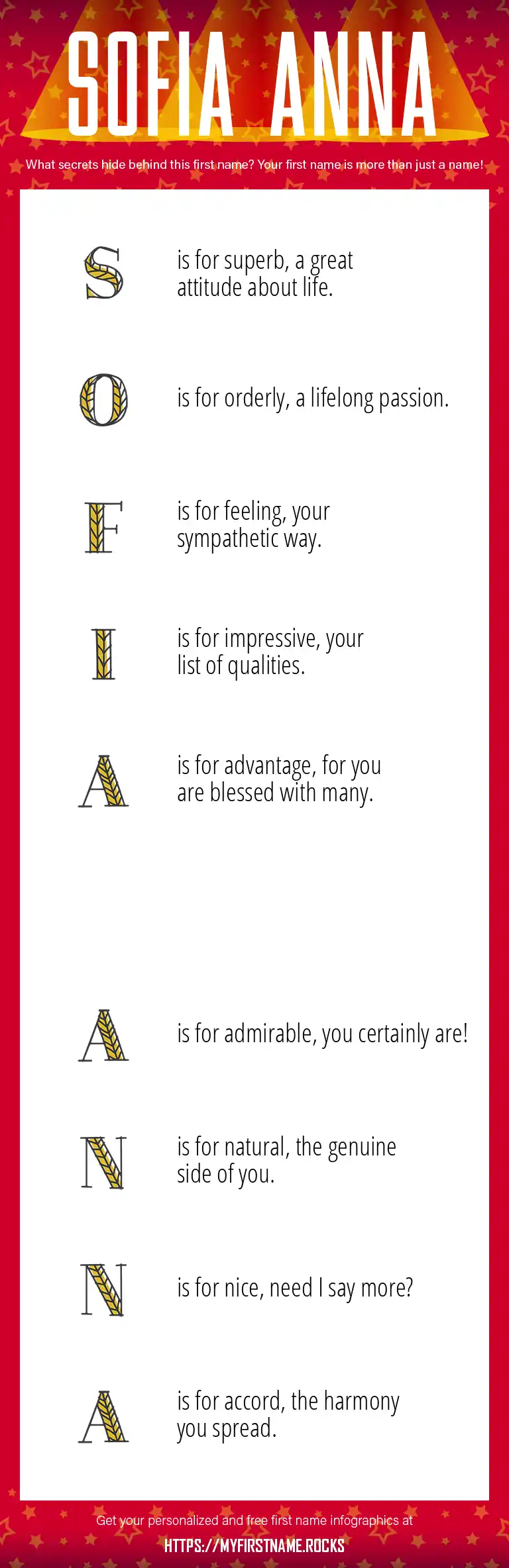 SOFIA ANNA

What secrets hide behind this first name? Your first name is more than just a name!

S is for superb, a great attitude about life.

O is for orderly, a lifelong passion.

F is for feeling, your sympathetic way.

I is for impressive, your list of qualities.

A is for advantage, for you are blessed with many.

A is for admirable, you certainly are!

N is for natural, the genuine side of you.

N is for nice, need I say more?

A is for accord, the harmony you spread.

Get your personalized and free first name infographics at

HTTPS://MYFIRSTNAME.ROCKS