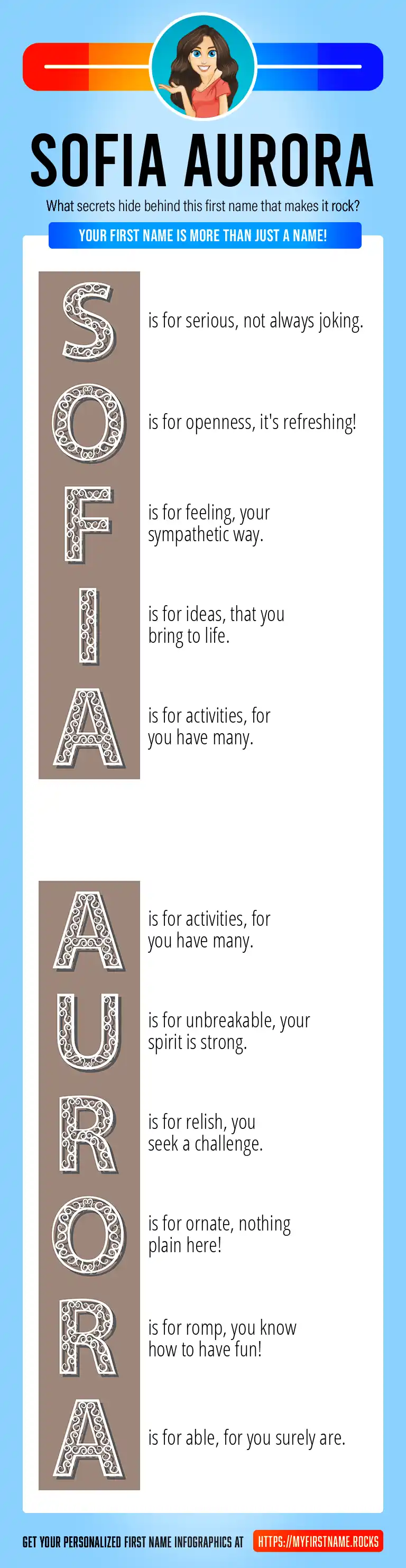 SOFIA AURORA

What secrets hide behind this first name that makes it rock?

YOUR FIRST NAME IS MORE THAN JUST A NAME!

S is for serious, not always joking.

O is for openness, it's refreshing!

F is for feeling, your sympathetic way.

I is for ideas, that you bring to life.

A is for activities, for you have many.

A is for activities, for you have many.

U is for unbreakable, your spirit is strong.

R is for relish, you seek a challenge.

O is for ornate, nothing plain here!

R is for romp, you know how to have fun!

A is for able, for you surely are.

GET YOUR PERSONALIZED FIRST NAME INFOGRAPHICS AT HTTPS://MYFIRSTNAME.ROCKS