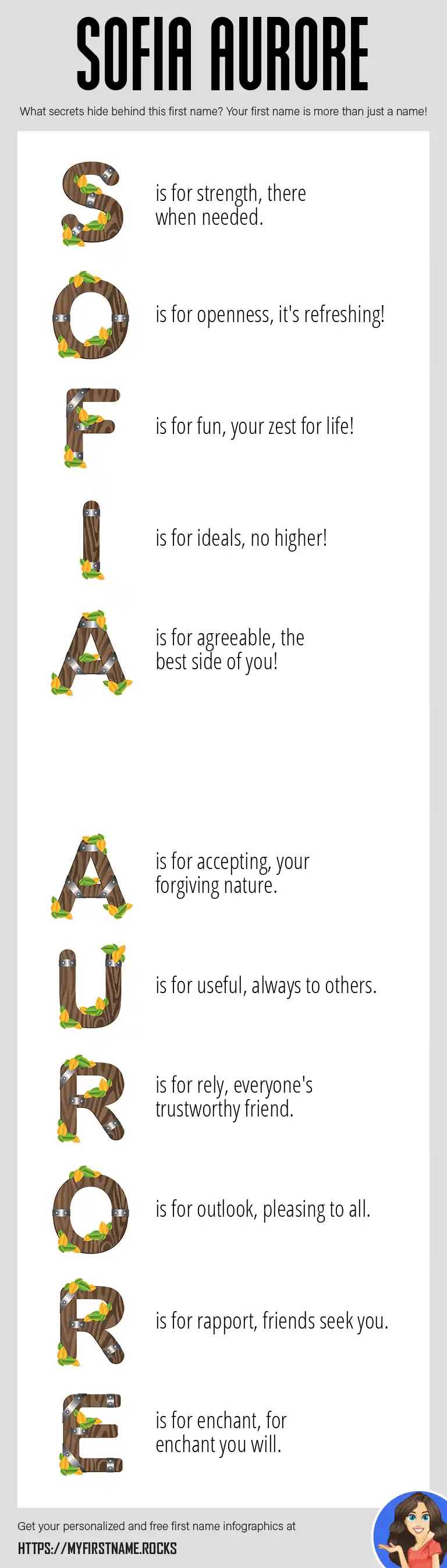 SOFIA AURORE

What secrets hide behind this first name? Your first name is more than just a name!

S is for strength, there when needed.

O is for openness, it's refreshing!

F is for fun, your zest for life!

I is for ideals, no higher!

A is for agreeable, the best side of you!

A is for accepting, your forgiving nature.

U is for useful, always to others.

R is for rely, everyone's trustworthy friend.

O is for outlook, pleasing to all.

R is for rapport, friends seek you.

E is for enchant, for enchant you will.

Get your personalized and free first name infographics at

HTTPS://MYFIRSTNAME.ROCKS