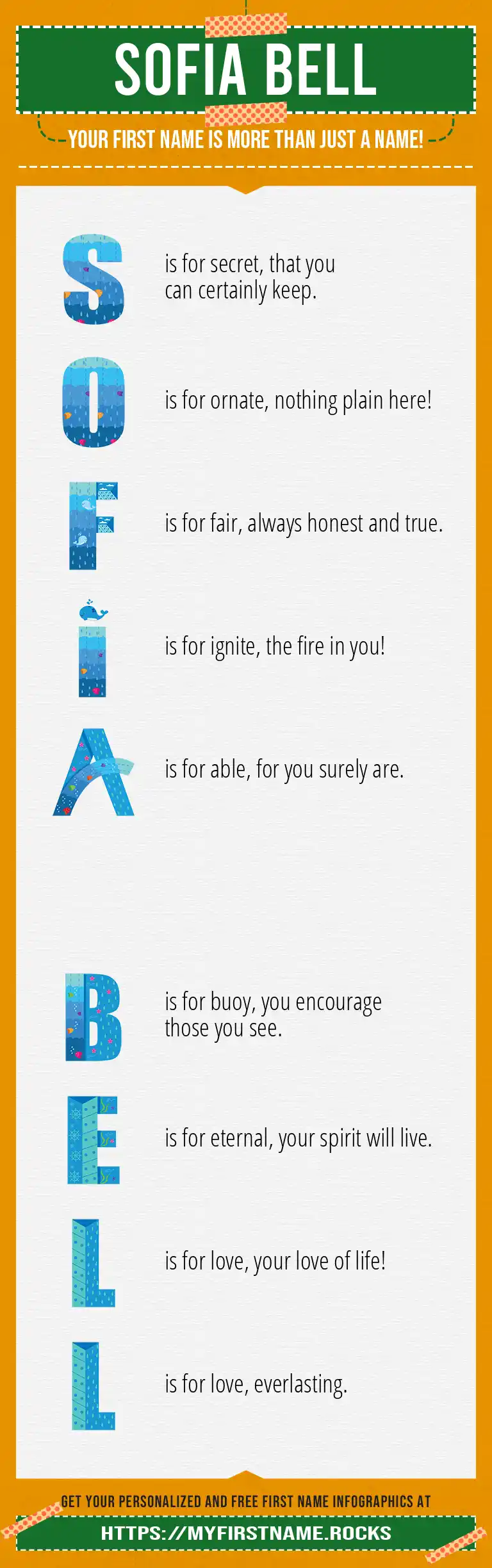 SOFIA BELL

YOUR FIRST NAME IS MORE THAN JUST A NAME!

S is for secret, that you can certainly keep.

O is for ornate, nothing plain here!

F is for fair, always honest and true.

I is for ignite, the fire in you!

A is for able, for you surely are.

B is for buoy, you encourage those you see.

E is for eternal, your spirit will live.

L is for love, your love of life!

L is for love, everlasting.

GET YOUR PERSONALIZED AND FREE FIRST NAME INFOGRAPHICS AT

HTTPS://MYFIRSTNAME.ROCKS