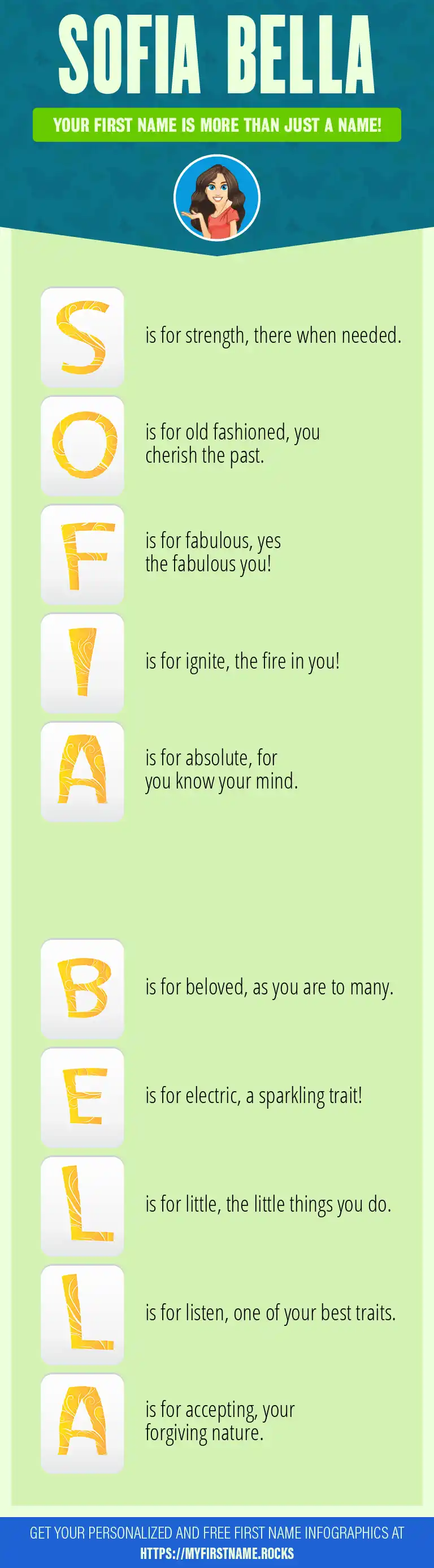 SOFIA BELLA

YOUR FIRST NAME IS MORE THAN JUST A NAME!

S is for strength, there when needed.

O is for old fashioned, you cherish the past.

F is for fabulous, yes the fabulous you!

I is for ignite, the fire in you!

A is for absolute, for you know your mind.

B is for beloved, as you are to many.

E is for electric, a sparkling trait!

L is for little, the little things you do.

L is for listen, one of your best traits.

A is for accepting, your forgiving nature.

GET YOUR PERSONALIZED AND FREE FIRST NAME INFOGRAPHICS AT
HTTPS://MYFIRSTNAME.ROCKS