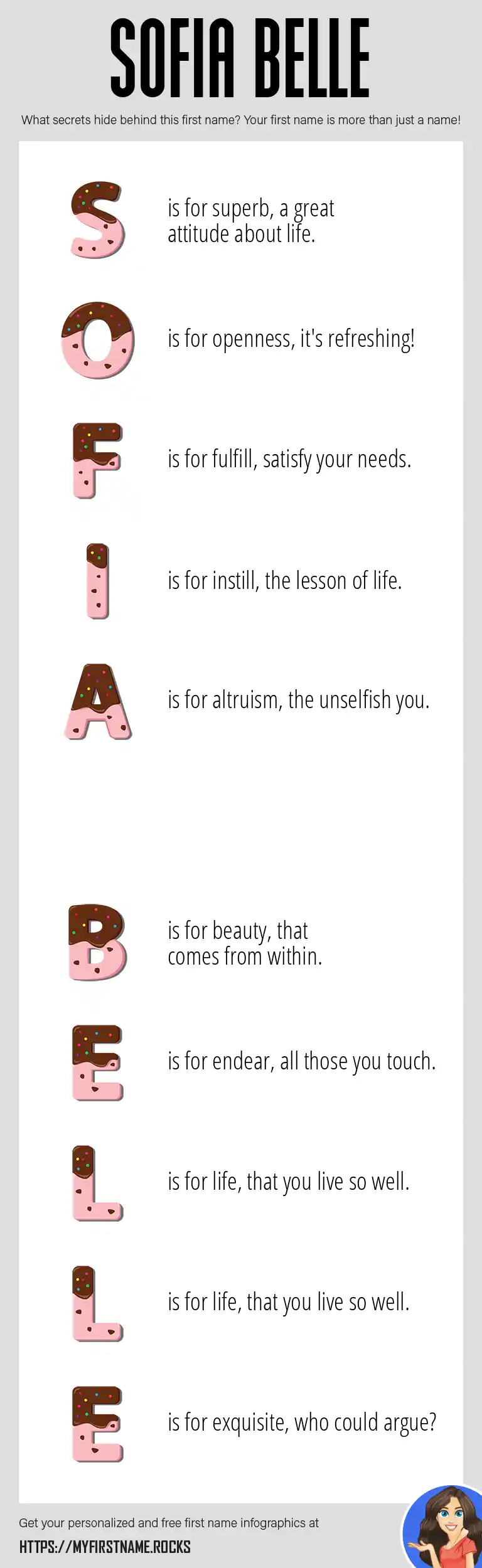 SOFIA BELLE

What secrets hide behind this first name? Your first name is more than just a name!

S is for superb, a great attitude about life.

O is for openness, it's refreshing!

F is for fulfill, satisfy your needs.

I is for instill, the lesson of life.

A is for altruism, the unselfish you.

B is for beauty, that comes from within.

E is for endear, all those you touch.

L is for life, that you live so well.

L is for life, that you live so well.

E is for exquisite, who could argue?

Get your personalized and free first name infographics at

HTTPS://MYFIRSTNAME.ROCKS