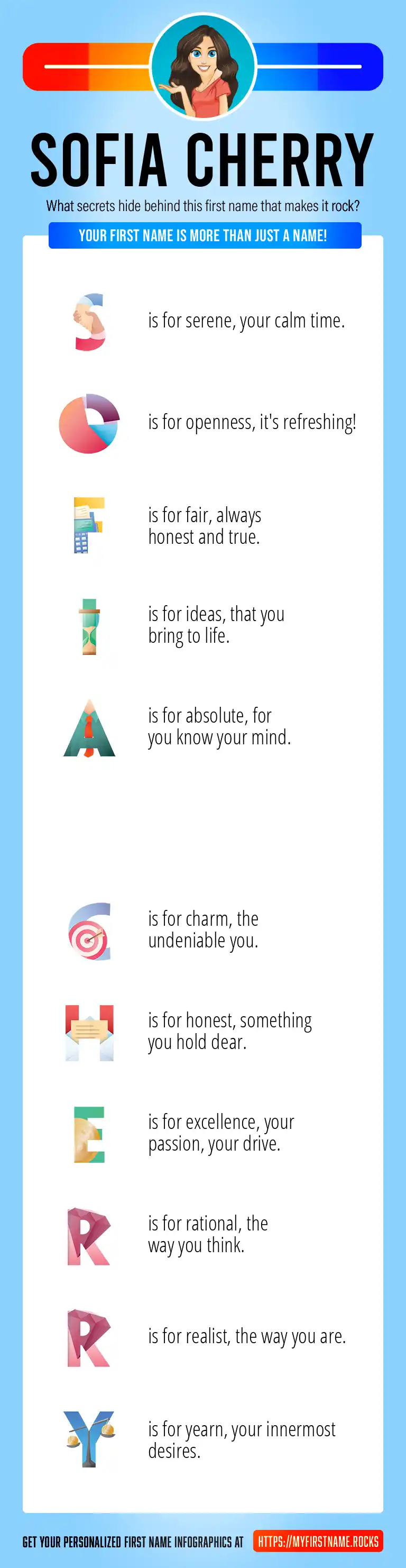 SOFIA CHERRY

What secrets hide behind this first name that makes it rock?

YOUR FIRST NAME IS MORE THAN JUST A NAME!

S is for serene, your calm time.

O is for openness, it's refreshing!

F is for fair, always honest and true.

I is for ideas, that you bring to life.

A is for absolute, for you know your mind.

C is for charm, the undeniable you.

H is for honest, something you hold dear.

E is for excellence, your passion, your drive.

R is for rational, the way you think.

R is for realist, the way you are.

Y is for yearn, your innermost desires.

GET YOUR PERSONALIZED FIRST NAME INFOGRAPHICS AT HTTPS://MYFIRSTNAME.ROCKS