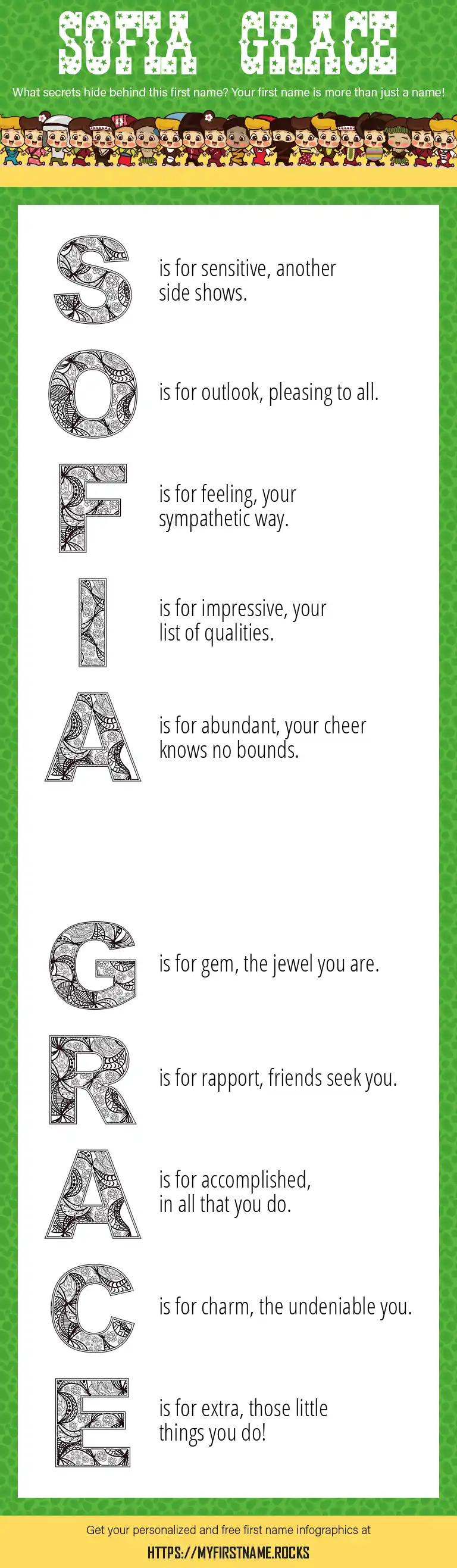 SOFIA GRACE

What secrets hide behind this first name? Your first name is more than just a name!

S is for sensitive, another side shows.

O is for outlook, pleasing to all.

F is for feeling, your sympathetic way.

I is for impressive, your list of qualities.

A is for abundant, your cheer knows no bounds.

G is for gem, the jewel you are.

R is for rapport, friends seek you.

A is for accomplished, in all that you do.

C is for charm, the undeniable you.

E is for extra, those little things you do!

Get your personalized and free first name infographics at

HTTPS://MYFIRSTNAME.ROCKS