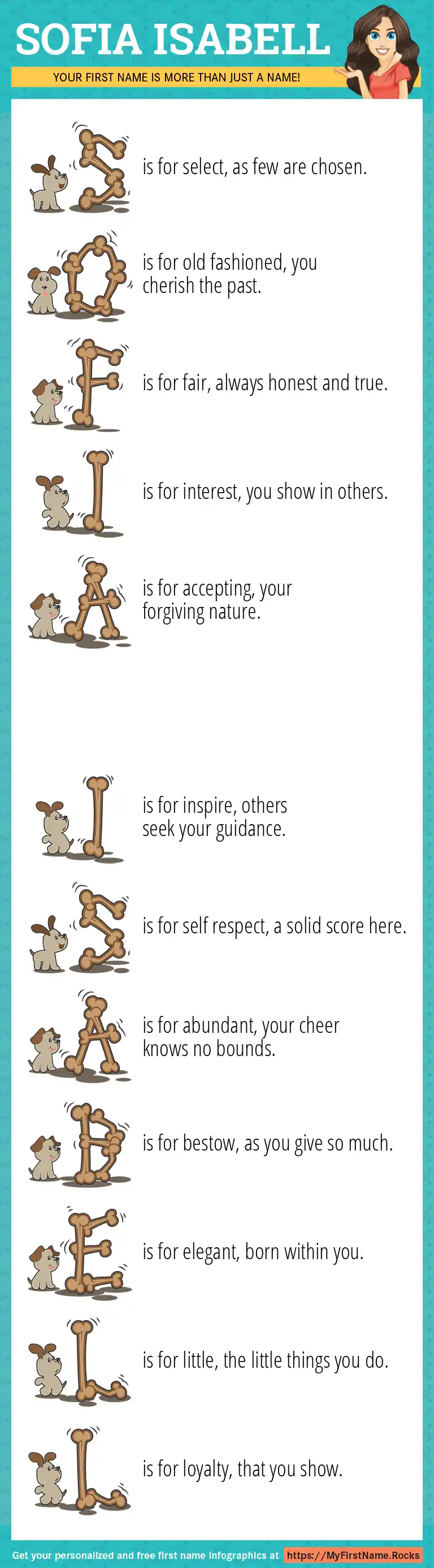 SOFIA ISABELL

YOUR FIRST NAME IS MORE THAN JUST A NAME!

S is for select, as few are chosen.

O is for old fashioned, you cherish the past.

F is for fair, always honest and true.

I is for interest, you show in others.

A is for accepting, your forgiving nature.

I is for inspire, others seek your guidance.

S is for self respect, a solid score here.

A is for abundant, your cheer knows no bounds.

B is for bestow, as you give so much.

E is for elegant, born within you.

L is for little, the little things you do.

L is for loyalty, that you show.

Get your personalized and free first name infographics at https://MyFirstName.Rocks