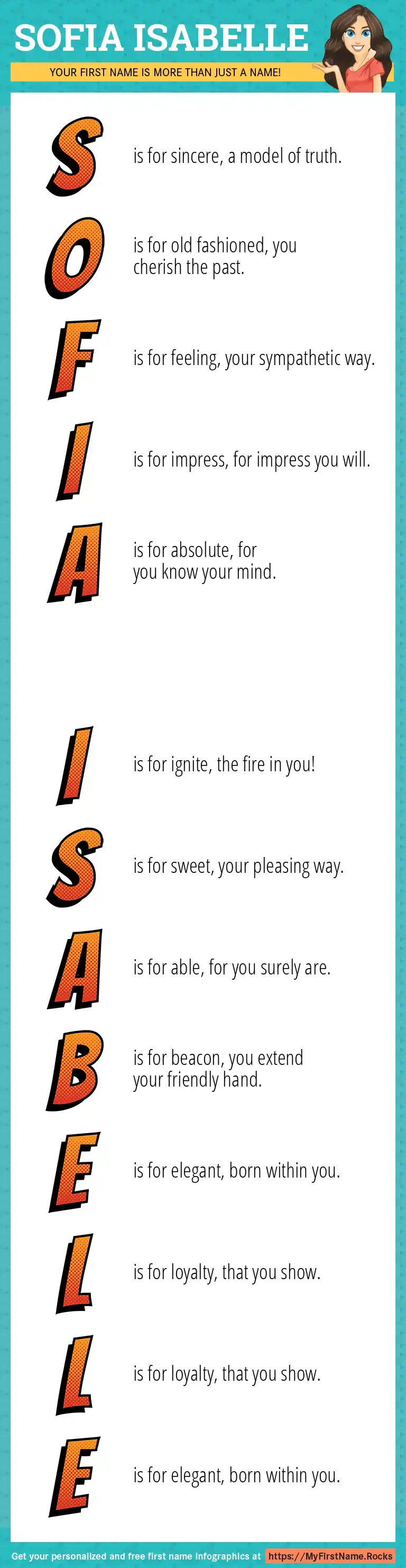 SOFIA ISABELLE

YOUR FIRST NAME IS MORE THAN JUST A NAME!

S is for sincere, a model of truth.

O is for old fashioned, you cherish the past.

F is for feeling, your sympathetic way.

I is for impress, for impress you will.

A is for absolute, for you know your mind.

I is for ignite, the fire in you!

S is for sweet, your pleasing way.

A is for able, for you surely are.

B is for beacon, you extend your friendly hand.

E is for elegant, born within you.

L is for loyalty, that you show.

L is for loyalty, that you show.

E is for elegant, born within you.

Get your personalized and free first name infographics at https://MyFirstName.Rocks