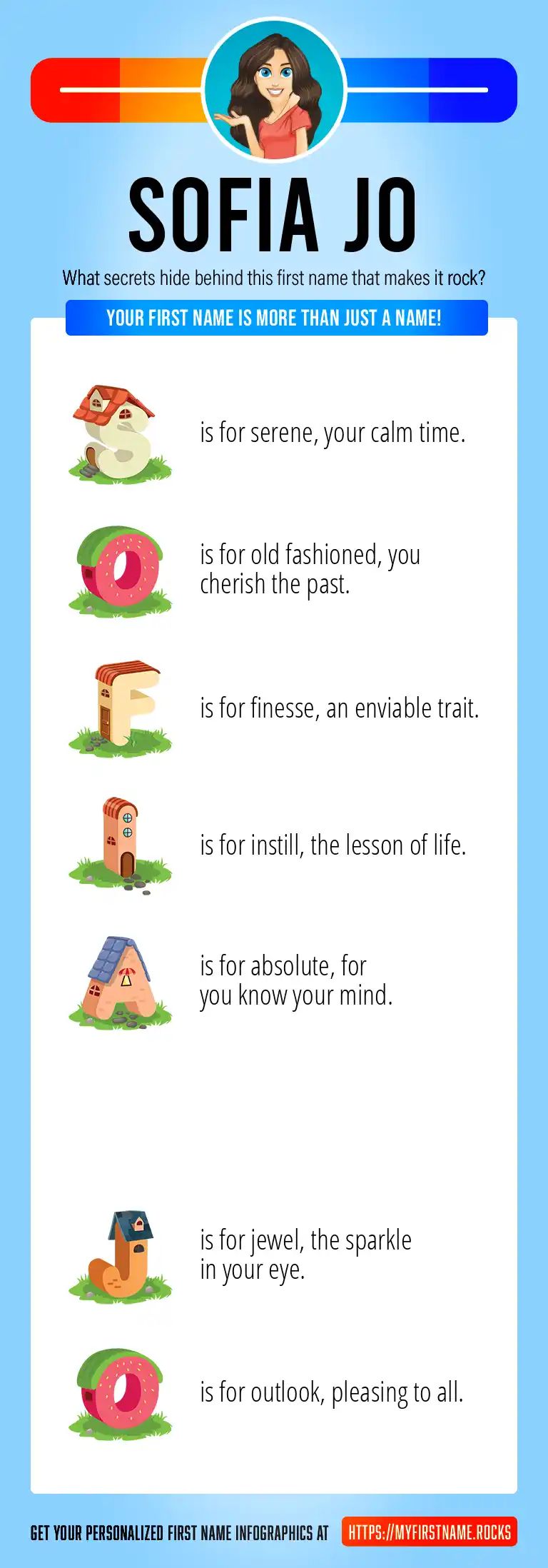 SOFIA JO

What secrets hide behind this first name that makes it rock?

YOUR FIRST NAME IS MORE THAN JUST A NAME!

S is for serene, your calm time.

O is for old fashioned, you cherish the past.

F is for finesse, an enviable trait.

I is for instill, the lesson of life.

A is for absolute, for you know your mind.

J is for jewel, the sparkle in your eye.

O is for outlook, pleasing to all.

GET YOUR PERSONALIZED FIRST NAME INFOGRAPHICS AT HTTPS://MYFIRSTNAME.ROCKS