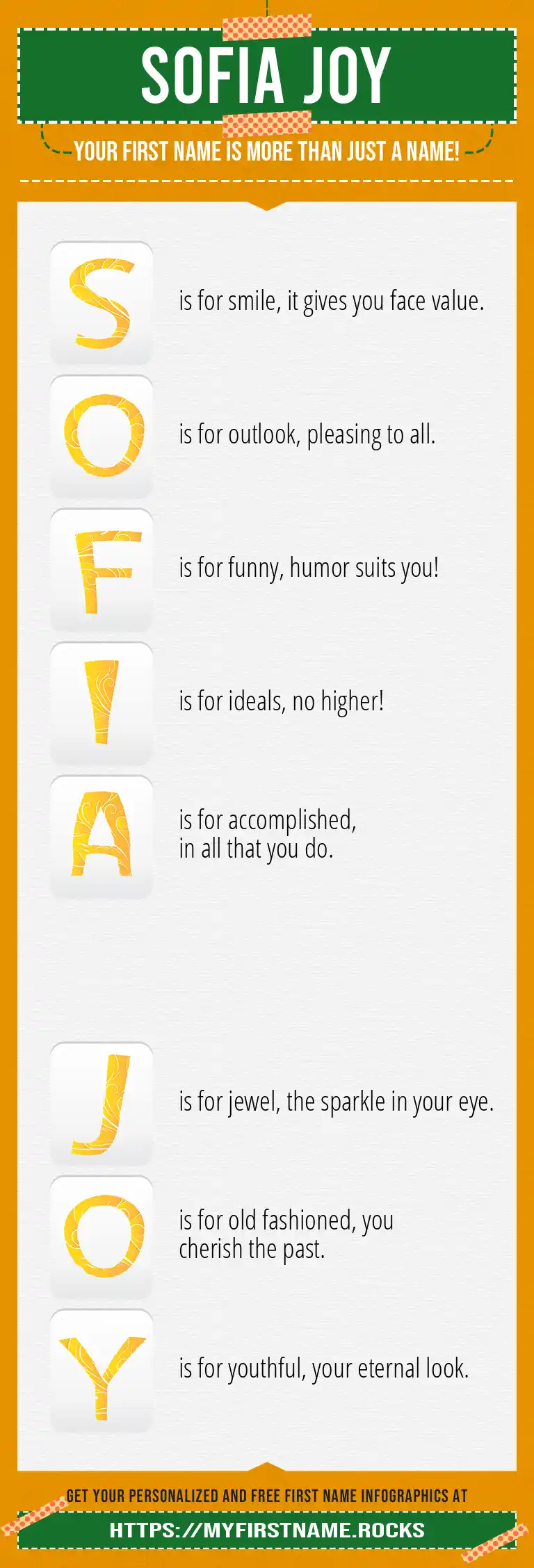 SOFIA JOY

YOUR FIRST NAME IS MORE THAN JUST A NAME!

S is for smile, it gives you face value.

O is for outlook, pleasing to all.

F is for funny, humor suits you!

I is for ideals, no higher!

A is for accomplished, in all that you do.

J is for jewel, the sparkle in your eye.

O is for old fashioned, you cherish the past.

Y is for youthful, your eternal look.

GET YOUR PERSONALIZED AND FREE FIRST NAME INFOGRAPHICS AT

HTTPS://MYFIRSTNAME.ROCKS