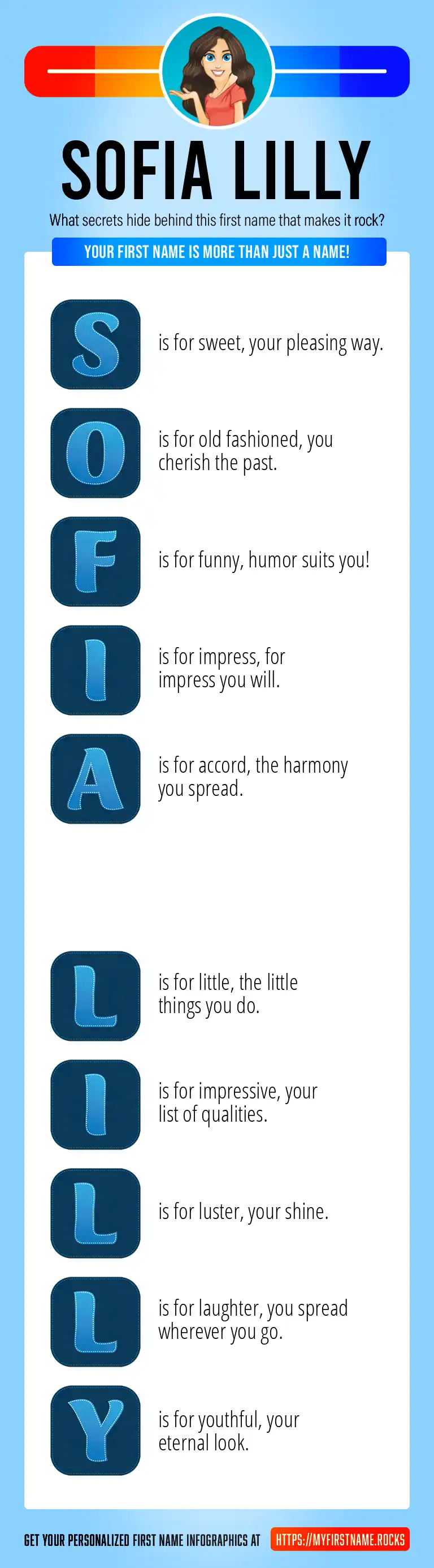 SOFIA LILLY

What secrets hide behind this first name that makes it rock?

YOUR FIRST NAME IS MORE THAN JUST A NAME!

S is for sweet, your pleasing way.

O is for old fashioned, you cherish the past.

F is for funny, humor suits you!

I is for impress, for impress you will.

A is for accord, the harmony you spread.

L is for little, the little things you do.

I is for impressive, your list of qualities.

L is for luster, your shine.

L is for laughter, you spread wherever you go.

Y is for youthful, your eternal look.

GET YOUR PERSONALIZED FIRST NAME INFOGRAPHICS AT HTTPS://MYFIRSTNAME.ROCKS