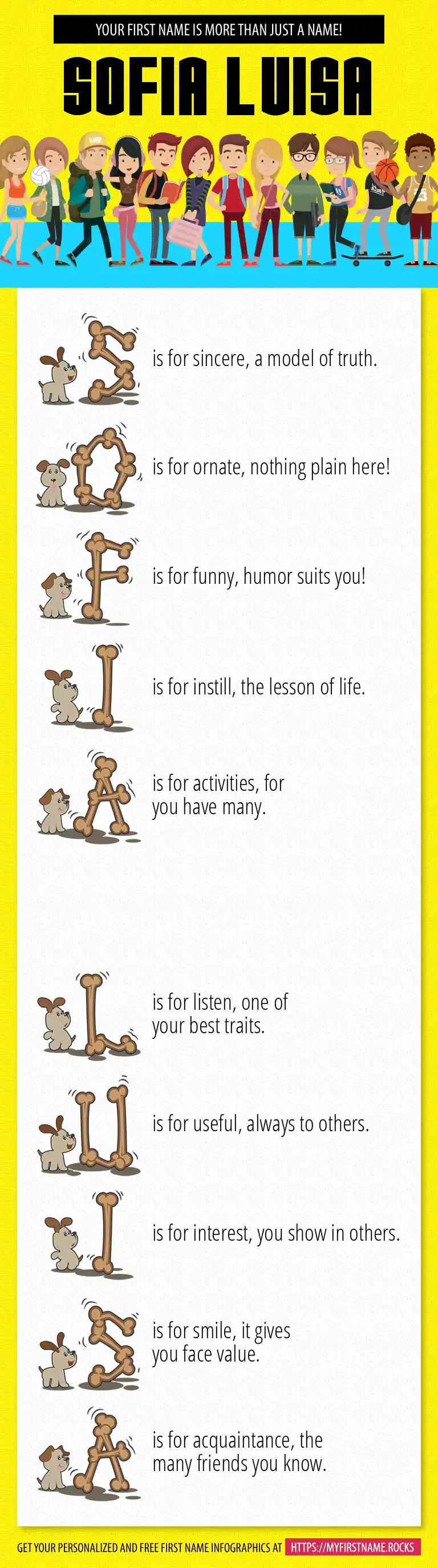 YOUR FIRST NAME IS MORE THAN JUST A NAME!

SOFIA LUISA

S is for sincere, a model of truth.

O is for ornate, nothing plain here!

F is for funny, humor suits you!

I is for instill, the lesson of life.

A is for activities, for you have many.

L is for listen, one of your best traits.

U is for useful, always to others.

I is for interest, you show in others.

S is for smile, it gives you face value.

A is for acquaintance, the many friends you know.

GET YOUR PERSONALIZED AND FREE FIRST NAME INFOGRAPHICS AT HTTPS://MYFIRSTNAME.ROCKS