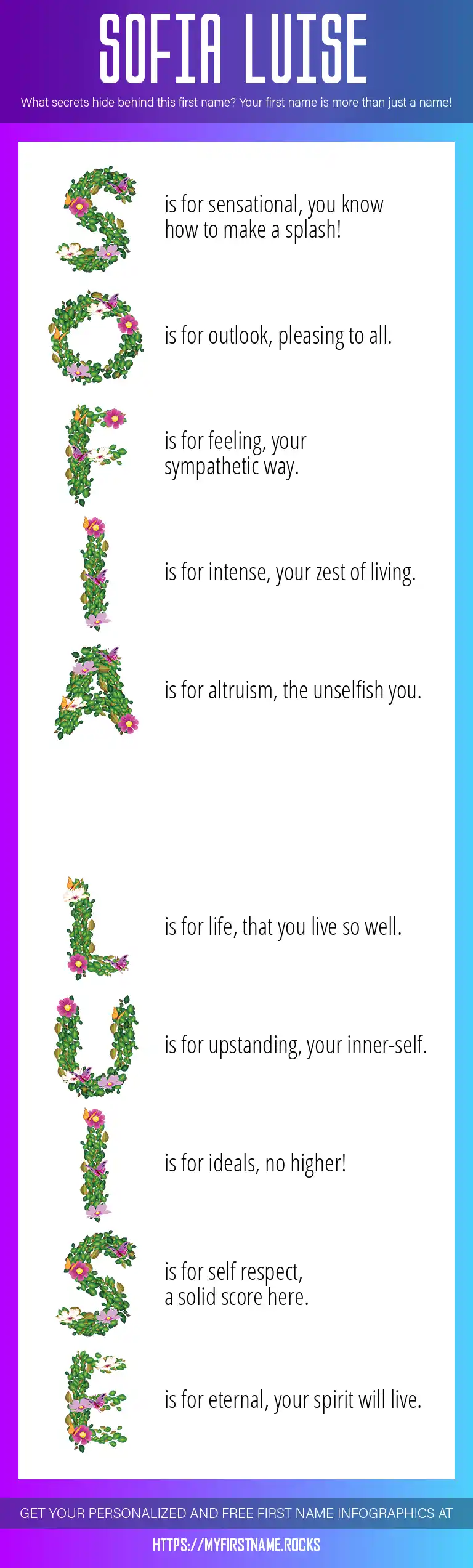 SOFIA LUISE

What secrets hide behind this first name? Your first name is more than just a name!

S is for sensational, you know how to make a splash!

O is for outlook, pleasing to all.

F is for feeling, your sympathetic way.

I is for intense, your zest of living.

A is for altruism, the unselfish you.

L is for life, that you live so well.

U is for upstanding, your inner-self.

I is for ideals, no higher!

S is for self respect, a solid score here.

E is for eternal, your spirit will live.

GET YOUR PERSONALIZED AND FREE FIRST NAME INFOGRAPHICS AT

HTTPS://MYFIRSTNAME.ROCKS