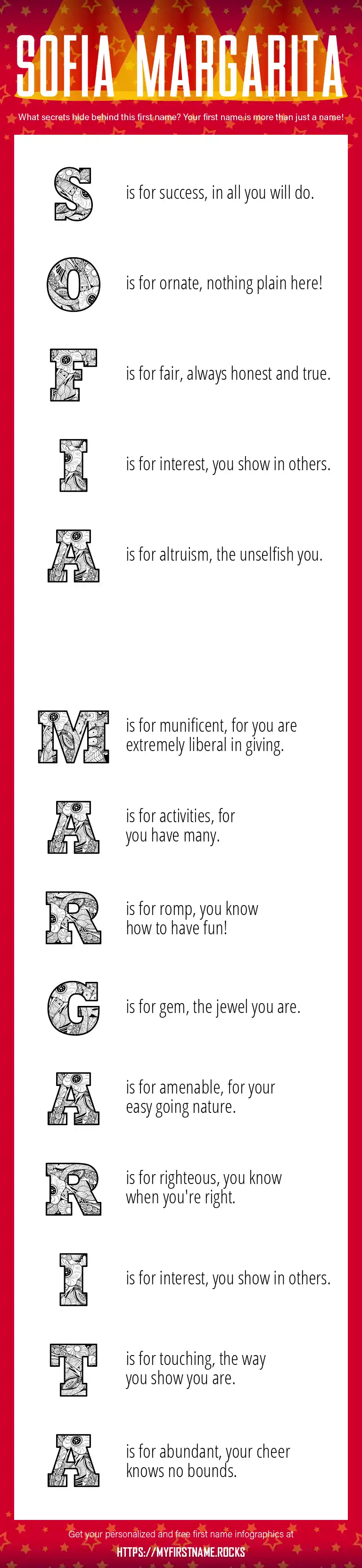 SOFIA MARGARITA

What secrets hide behind this first name? Your first name is more than just a name!

S is for success, in all you will do.

O is for ornate, nothing plain here!

F is for fair, always honest and true.

I is for interest, you show in others.

A is for altruism, the unselfish you.

M is for munificent, for you are extremely liberal in giving.

A is for activities, for you have many.

R is for romp, you know how to have fun!

G is for gem, the jewel you are.

A is for amenable, for your easy going nature.

R is for righteous, you know when you're right.

I is for interest, you show in others.

T is for touching, the way you show you are.

A is for abundant, your cheer knows no bounds.

Get your personalized and free first name infographics at

HTTPS://MYFIRSTNAME.ROCKS