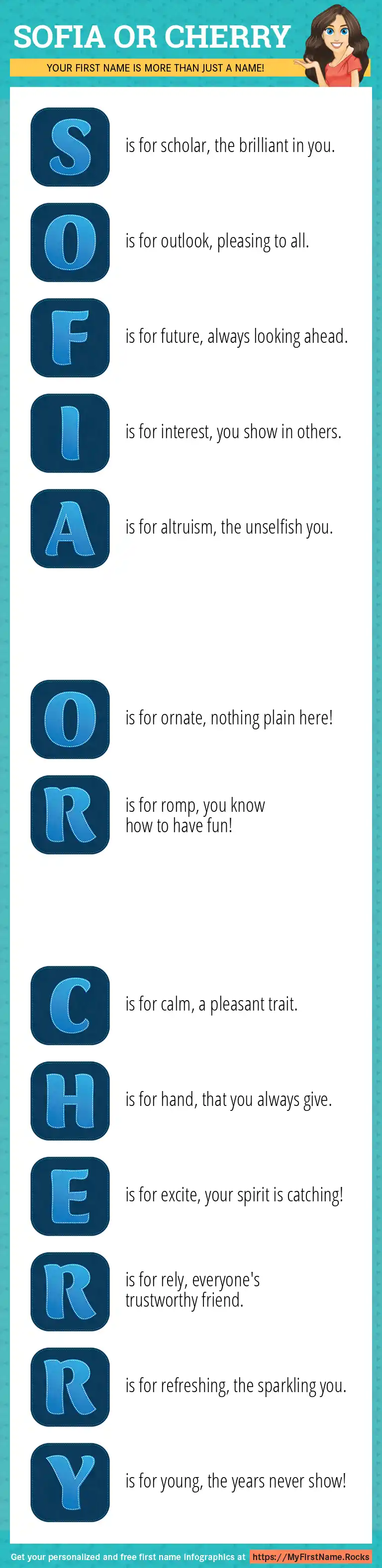 SOFIA OR CHERRY

YOUR FIRST NAME IS MORE THAN JUST A NAME!

S is for scholar, the brilliant in you.

O is for outlook, pleasing to all.

F is for future, always looking ahead.

I is for interest, you show in others.

A is for altruism, the unselfish you.

O is for ornate, nothing plain here!

R is for romp, you know how to have fun!

C is for calm, a pleasant trait.

H is for hand, that you always give.

E is for excite, your spirit is catching!

R is for rely, everyone's trustworthy friend.

R is for refreshing, the sparkling you.

Y is for young, the years never show!

Get your personalized and free first name infographics at https://MyFirstName.Rocks