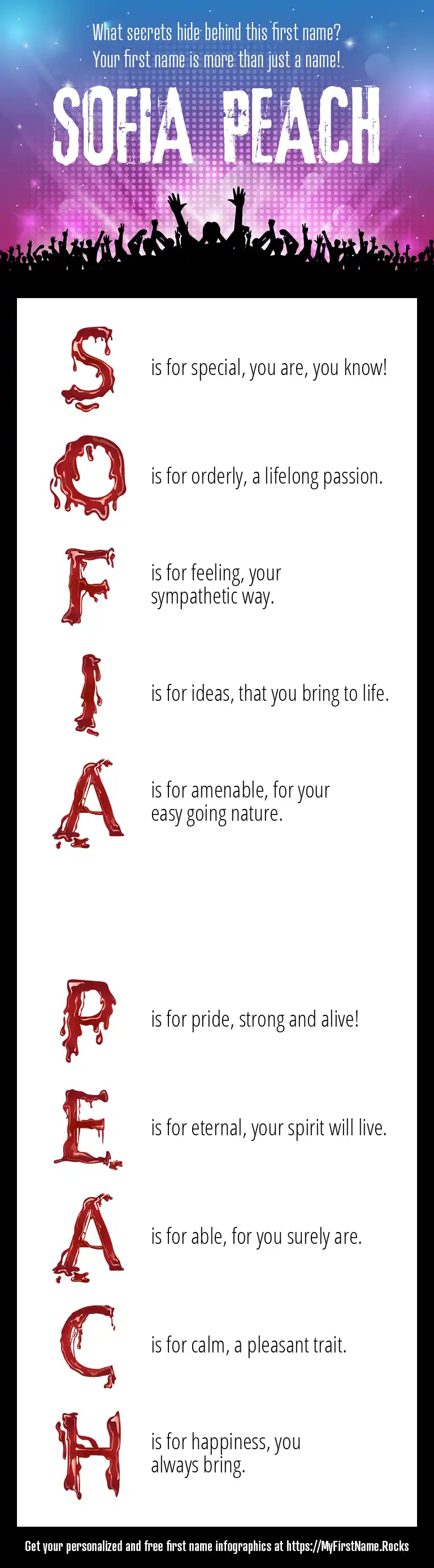 What secrets hide behind this first name?
Your first name is more than just a name!

SOFIA PEACH

S is for special, you are, you know!

O is for orderly, a lifelong passion.

F is for feeling, your sympathetic way.

I is for ideas, that you bring to life.

A is for amenable, for your easy going nature.

P is for pride, strong and alive!

E is for eternal, your spirit will live.

A is for able, for you surely are.

C is for calm, a pleasant trait.

H is for happiness, you always bring.

Get your personalized and free first name infographics at https://MyFirstName.Rocks