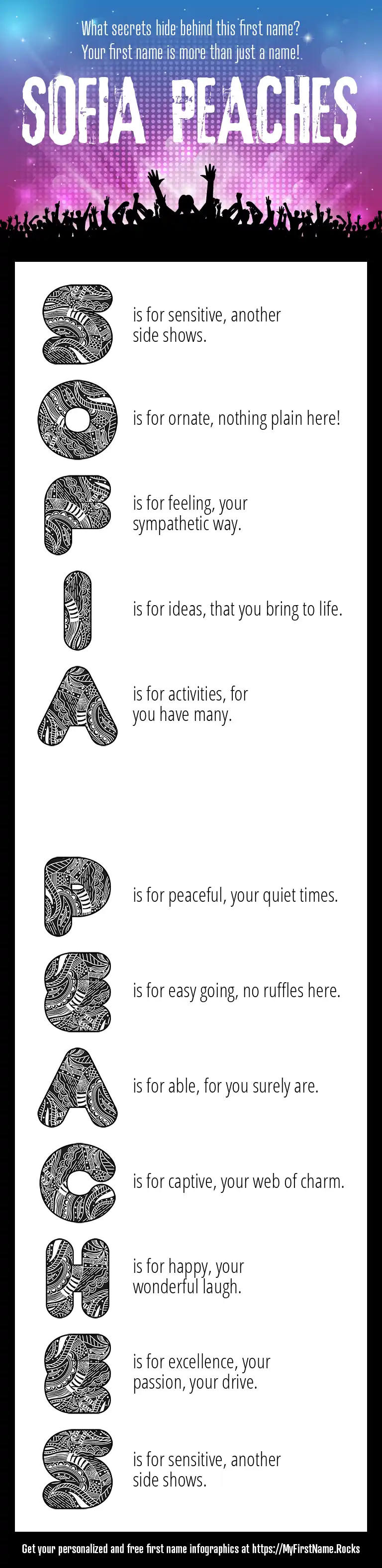 What secrets hide behind this first name?
Your first name is more than just a name!

SOFIA PEACHES

S is for sensitive, another side shows.

O is for ornate, nothing plain here!

F is for feeling, your sympathetic way.

I is for ideas, that you bring to life.

A is for activities, for you have many.

P is for peaceful, your quiet times.

E is for easy going, no ruffles here.

A is for able, for you surely are.

C is for captive, your web of charm.

H is for happy, your wonderful laugh.

E is for excellence, your passion, your drive.

S is for sensitive, another side shows.

Get your personalized and free first name infographics at https://MyFirstName.Rocks