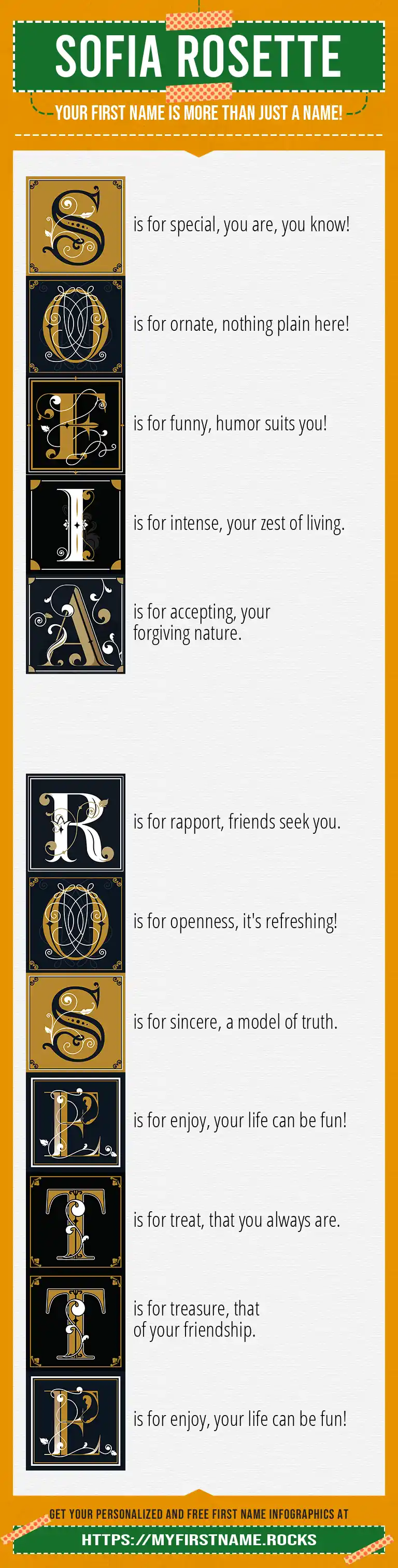 SOFIA ROSETTE

YOUR FIRST NAME IS MORE THAN JUST A NAME!

S is for special, you are, you know!

O is for ornate, nothing plain here!

F is for funny, humor suits you!

I is for intense, your zest of living.

A is for accepting, your forgiving nature.

R is for rapport, friends seek you.

O is for openness, it's refreshing!

S is for sincere, a model of truth.

E is for enjoy, your life can be fun!

T is for treat, that you always are.

T is for treasure, that of your friendship.

E is for enjoy, your life can be fun!

GET YOUR PERSONALIZED AND FREE FIRST NAME INFOGRAPHICS AT

HTTPS://MYFIRSTNAME.ROCKS