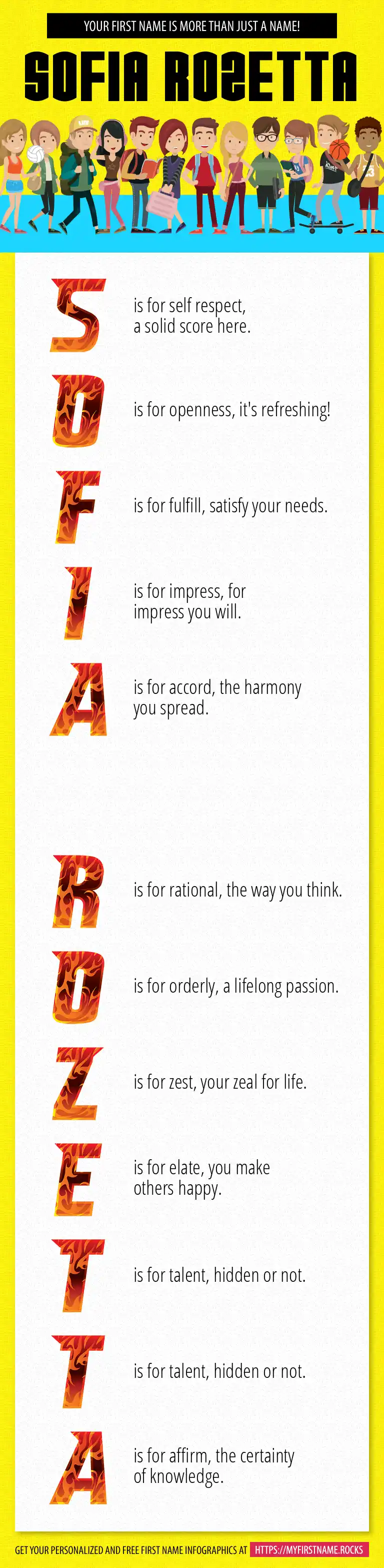 YOUR FIRST NAME IS MORE THAN JUST A NAME!

SOFIA ROZETTA

S is for self respect, a solid score here.

O is for openness, it's refreshing!

F is for fulfill, satisfy your needs.

I is for impress, for impress you will.

A is for accord, the harmony you spread.

R is for rational, the way you think.

O is for orderly, a lifelong passion.

Z is for zest, your zeal for life.

E is for elate, you make others happy.

T is for talent, hidden or not.

T is for talent, hidden or not.

A is for affirm, the certainty of knowledge.

GET YOUR PERSONALIZED AND FREE FIRST NAME INFOGRAPHICS AT HTTPS://MYFIRSTNAME.ROCKS