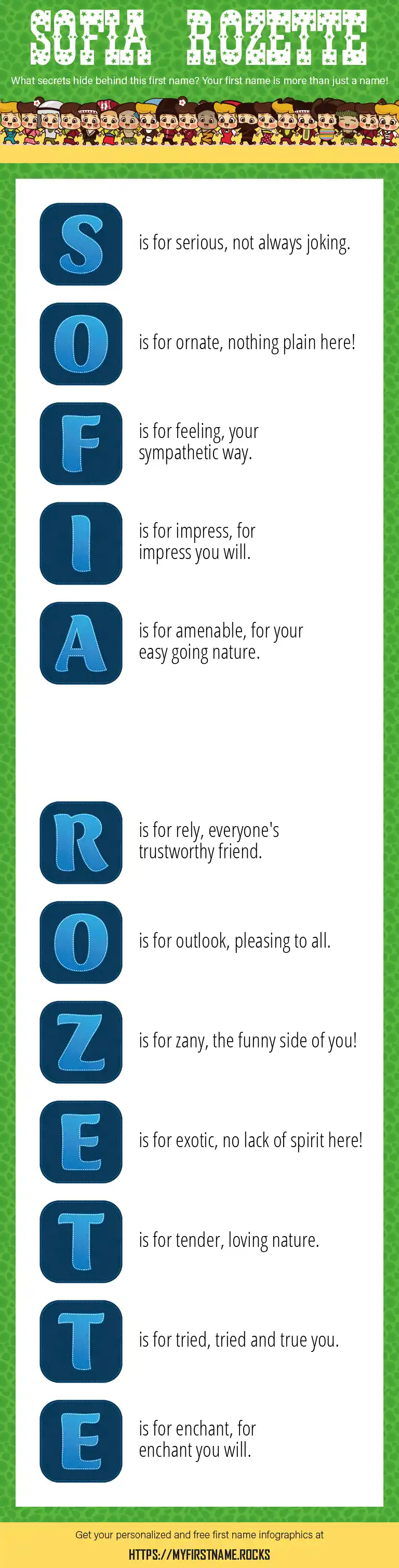 SOFIA ROZETTE

What secrets hide behind this first name? Your first name is more than just a name!

S is for serious, not always joking.

O is for ornate, nothing plain here!

F is for feeling, your sympathetic way.

I is for impress, for impress you will.

A is for amenable, for your easy going nature.

R is for rely, everyone's trustworthy friend.

O is for outlook, pleasing to all.

Z is for zany, the funny side of you!

E is for exotic, no lack of spirit here!

T is for tender, loving nature.

T is for tried, tried and true you.

E is for enchant, for enchant you will.

Get your personalized and free first name infographics at

HTTPS://MYFIRSTNAME.ROCKS