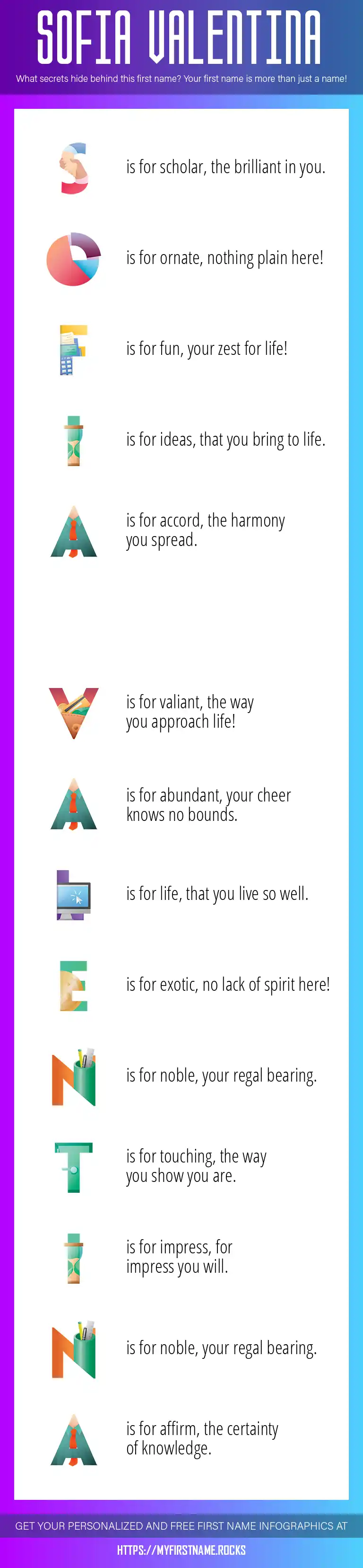 SOFIA VALENTINA

What secrets hide behind this first name? Your first name is more than just a name!

S is for scholar, the brilliant in you.

O is for ornate, nothing plain here!

F is for fun, your zest for life!

I is for ideas, that you bring to life.

A is for accord, the harmony you spread.

V is for valiant, the way you approach life!

A is for abundant, your cheer knows no bounds.

L is for life, that you live so well.

E is for exotic, no lack of spirit here!

N is for noble, your regal bearing.

T is for touching, the way you show you are.

I is for impress, for impress you will.

N is for noble, your regal bearing.

A is for affirm, the certainty of knowledge.

GET YOUR PERSONALIZED AND FREE FIRST NAME INFOGRAPHICS AT

HTTPS://MYFIRSTNAME.ROCKS