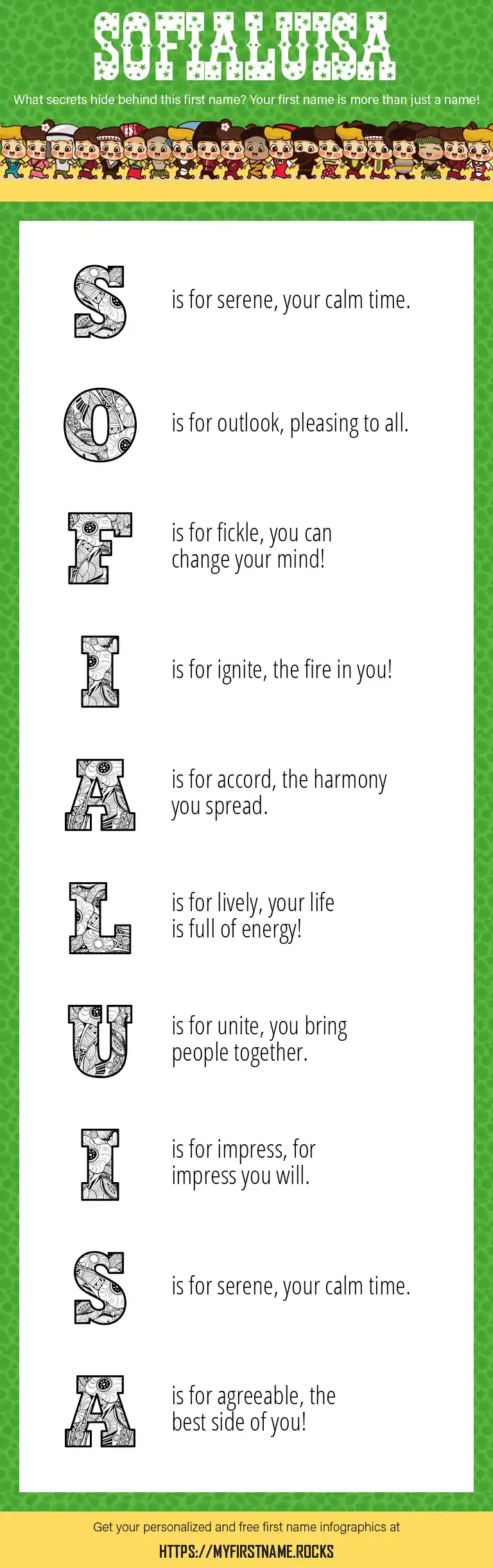 SOFIALUISA

What secrets hide behind this first name? Your first name is more than just a name!

S is for serene, your calm time.

O is for outlook, pleasing to all.

F is for fickle, you can change your mind!

I is for ignite, the fire in you!

A is for accord, the harmony you spread.

L is for lively, your life is full of energy!

U is for unite, you bring people together.

I is for impress, for impress you will.

S is for serene, your calm time.

A is for agreeable, the best side of you!

Get your personalized and free first name infographics at

HTTPS://MYFIRSTNAME.ROCKS