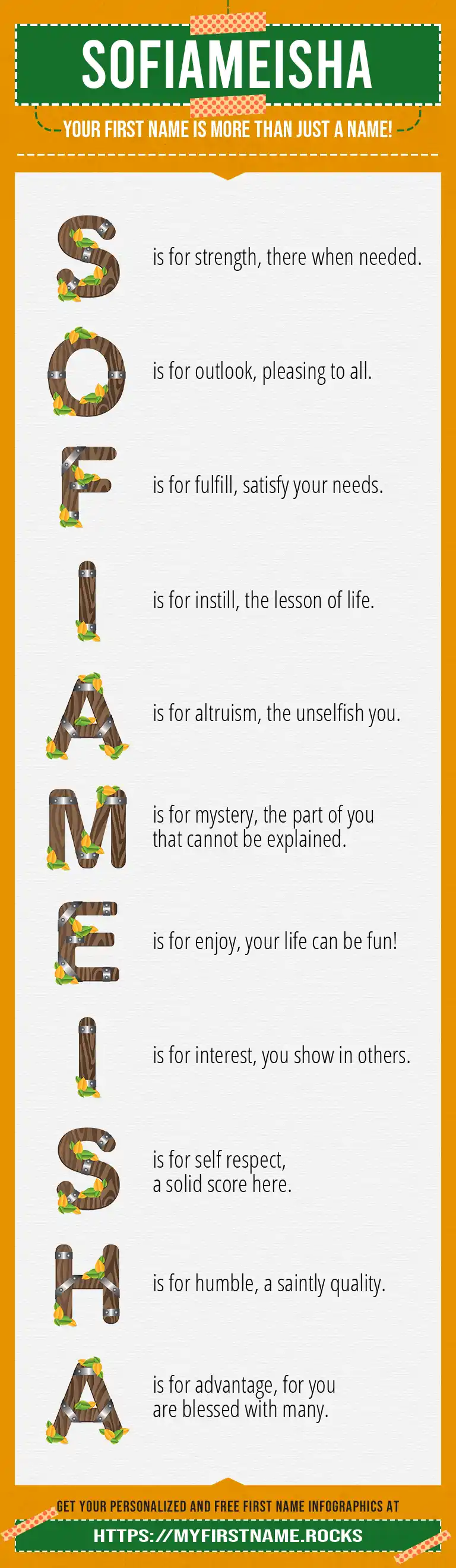 SOFIAMEISHA

YOUR FIRST NAME IS MORE THAN JUST A NAME!

S is for strength, there when needed.

O is for outlook, pleasing to all.

F is for fulfill, satisfy your needs.

I is for instill, the lesson of life.

A is for altruism, the unselfish you.

M is for mystery, the part of you that cannot be explained.

E is for enjoy, your life can be fun!

I is for interest, you show in others.

S is for self respect, a solid score here.

H is for humble, a saintly quality.

A is for advantage, for you are blessed with many.

GET YOUR PERSONALIZED AND FREE FIRST NAME INFOGRAPHICS AT

HTTPS://MYFIRSTNAME.ROCKS